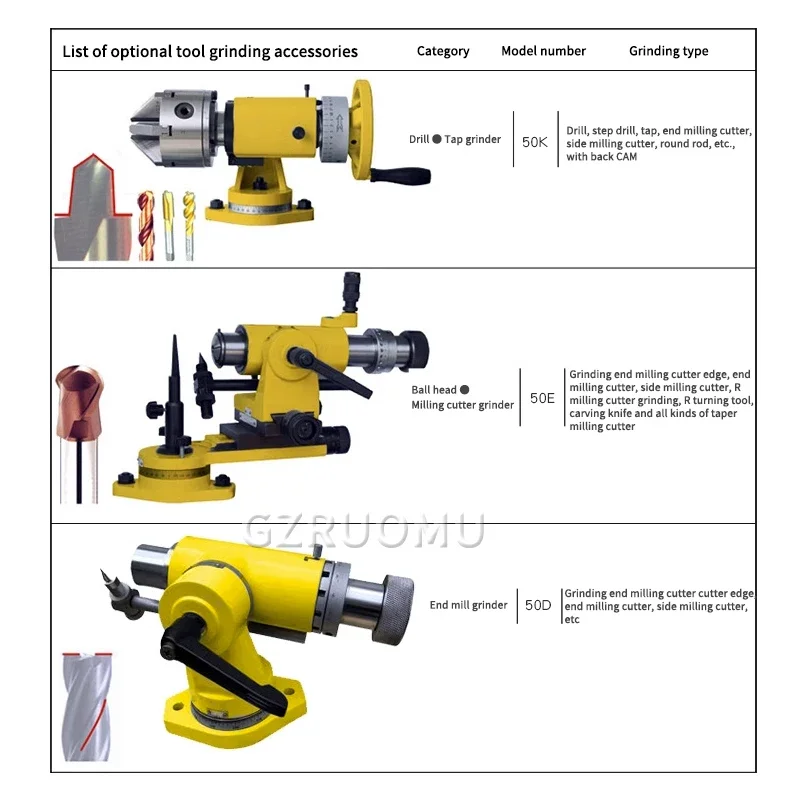 | List of optional tool grinding accessories | Category | Model number | Grinding type |
|---|---|---|---|
| | Drill ● Tap grinder | 50K | Drill, step drill, tap, end milling cutter, side milling cutter, round rod, etc., with back CAM |
| | Ball head ● Milling cutter grinder | 50E | Grinding end milling cutter edge, end milling cutter, side milling cutter, R milling cutter grinding, R turning tool, carving knife and all kinds of taper milling cutter |
| | End mill grinder | 50D | Grinding end milling cutter cutter edge, end milling cutter, side milling cutter, etc |

GZRUOMU