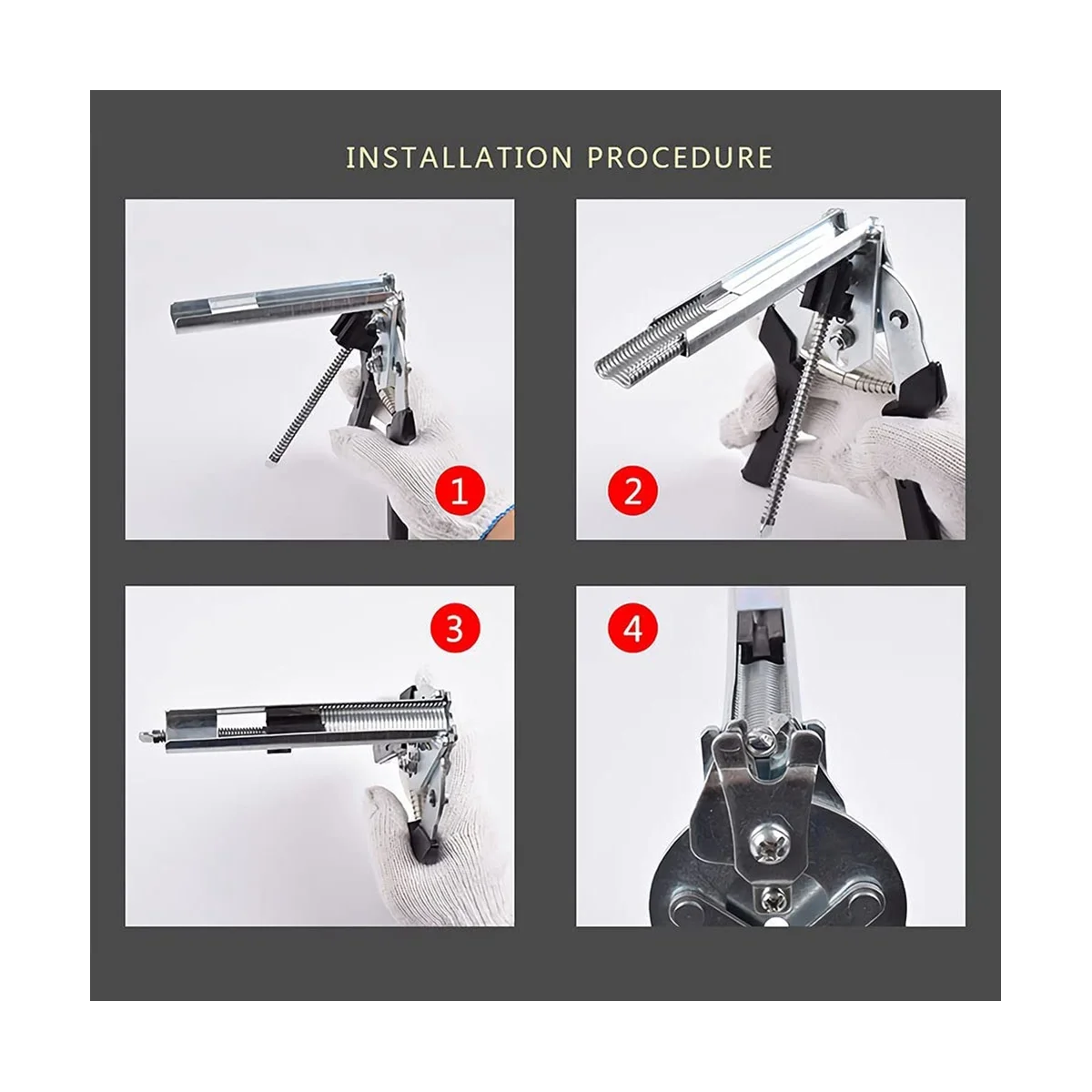 INSTALLATION PROCEDURE

1

2

3

4