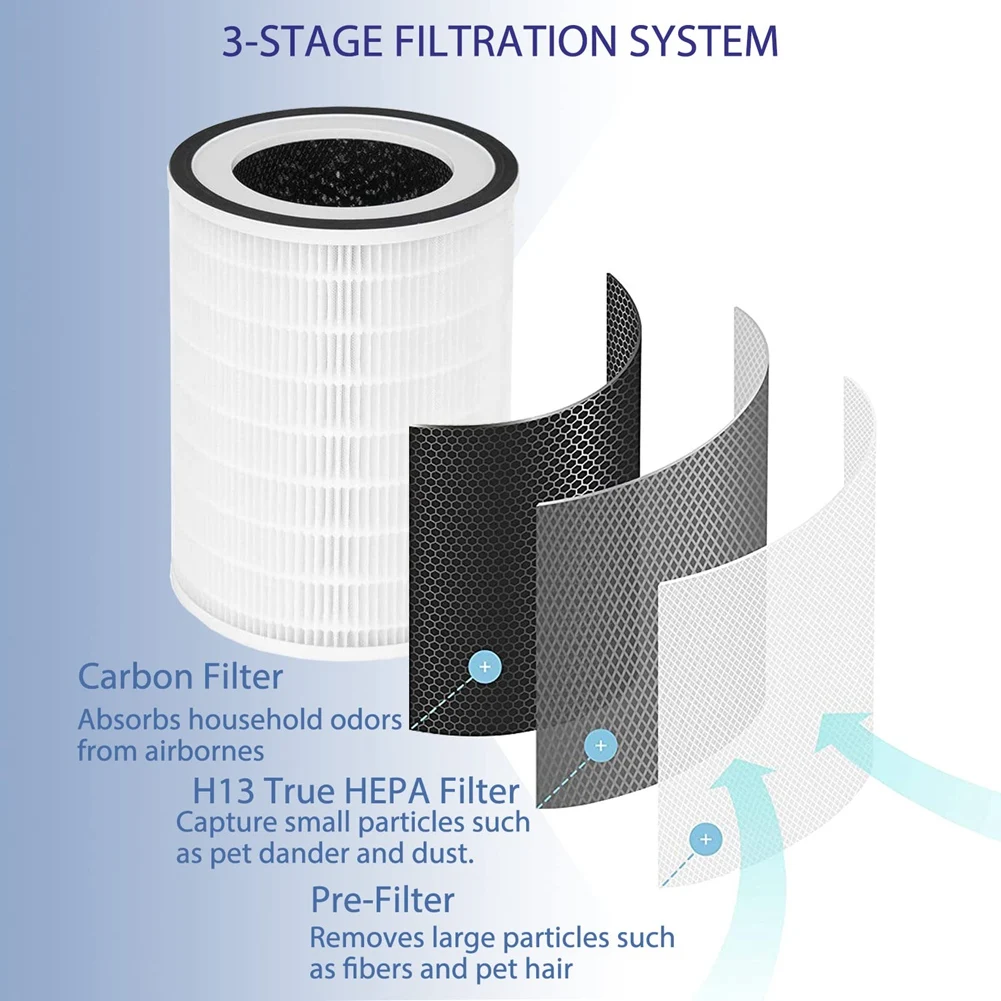 3-STAGE FILTRATION SYSTEM

Carbon Filter
Absorbs household odors from airbornes

H13 True HEPA Filter
Capture small particles such as pet dander and dust.

Pre-Filter
Removes large particles such as fibers and pet hair