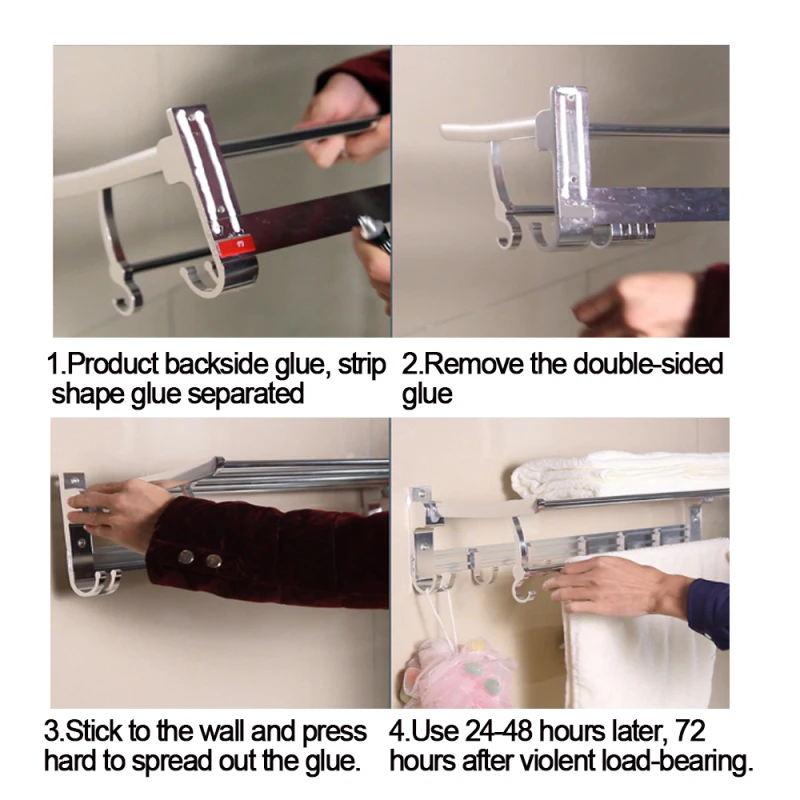 1.Product backside glue, strip shape glue separated

2.Remove the double-sided glue

3.Stick to the wall and press hard to spread out the glue.

4.Use 24-48 hours later, 72 hours after violent load-bearing.