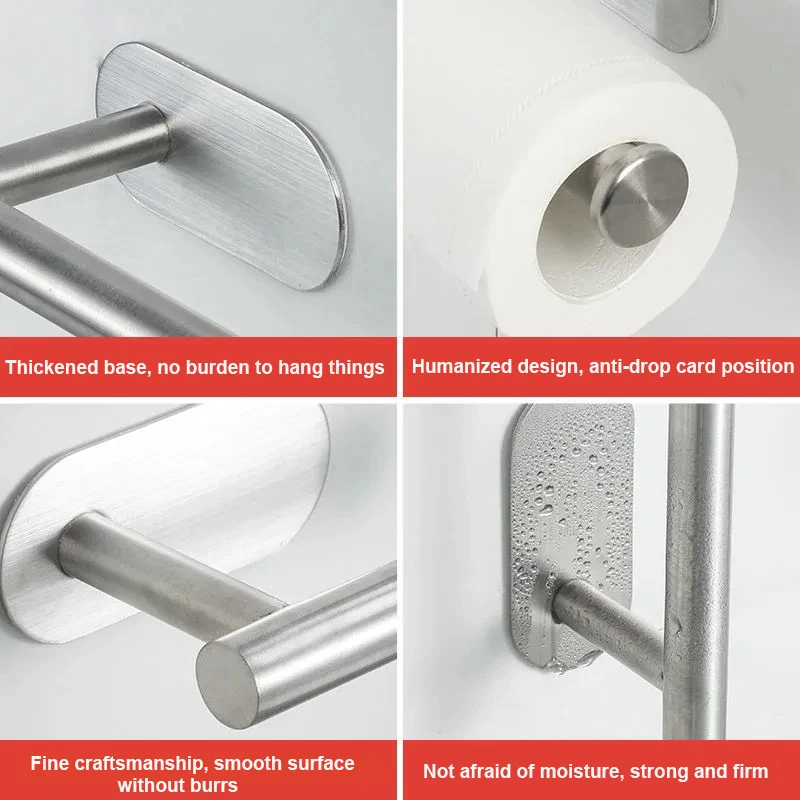 Thickened base, no burden to hang things

Humanized design, anti-drop card position

Fine craftsmanship, smooth surface without burrs

Not afraid of moisture, strong and firm