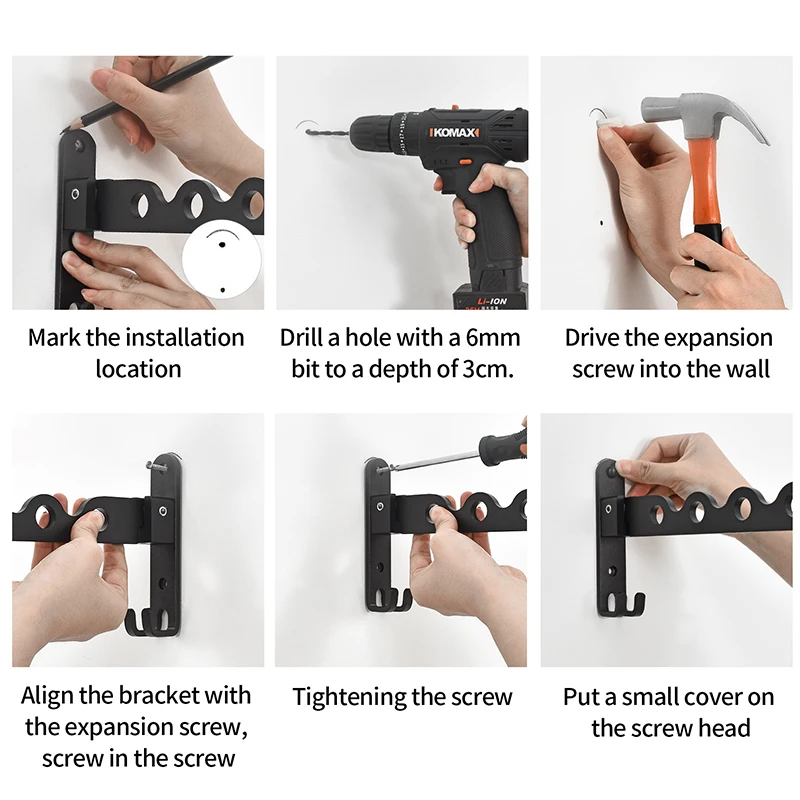 KOMAX
LI-ION

Mark the installation location

Drill a hole with a 6mm bit to a depth of 3cm.

Drive the expansion screw into the wall

Align the bracket with the expansion screw, screw in the screw

Tightening the screw

Put a small cover on the screw head