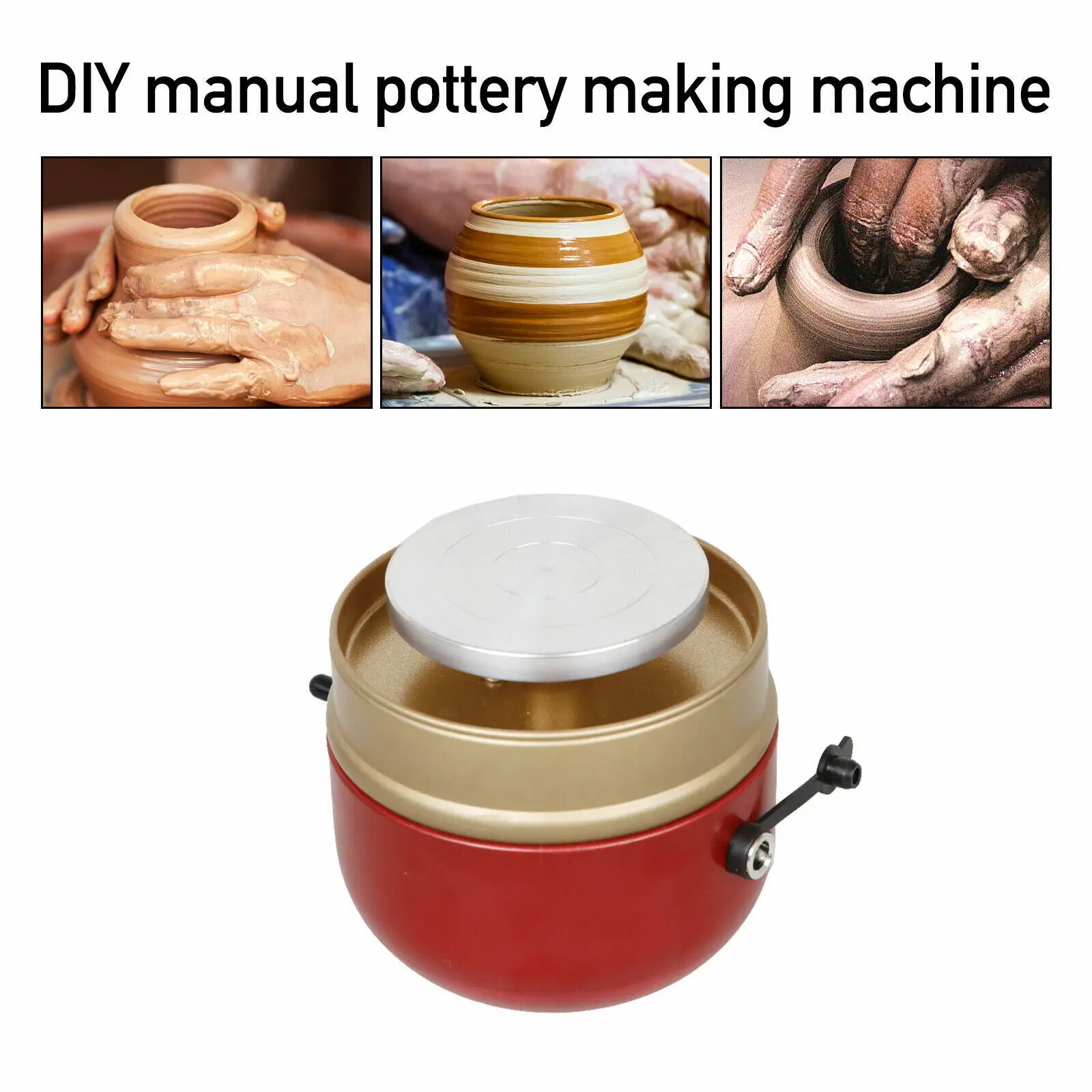 DIY manual pottery making machine