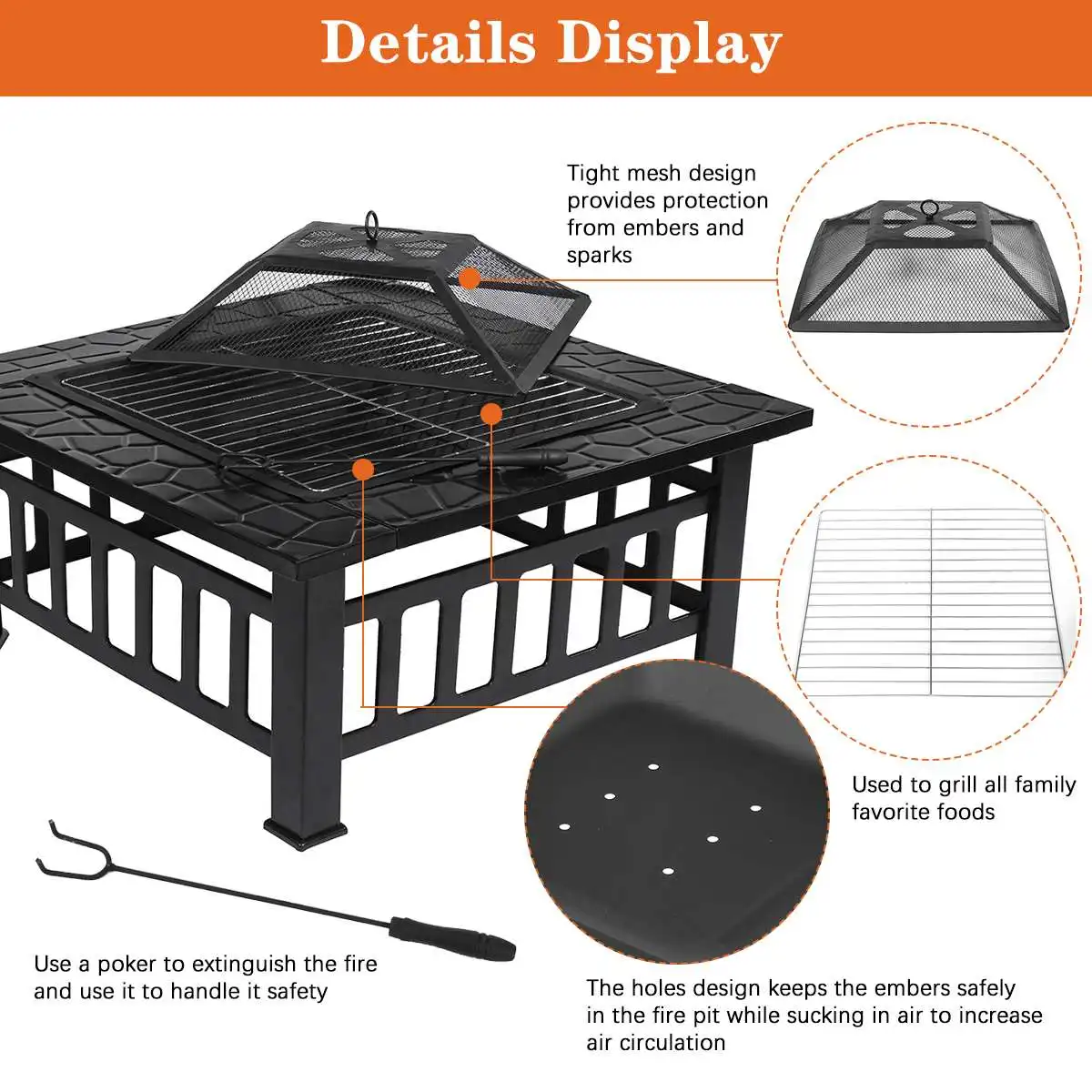 Details Display

Tight mesh design provides protection from embers and sparks

Used to grill all family favorite foods

Use a poker to extinguish the fire and use it to handle it safety

The holes design keeps the embers safely in the fire pit while sucking in air to increase air circulation