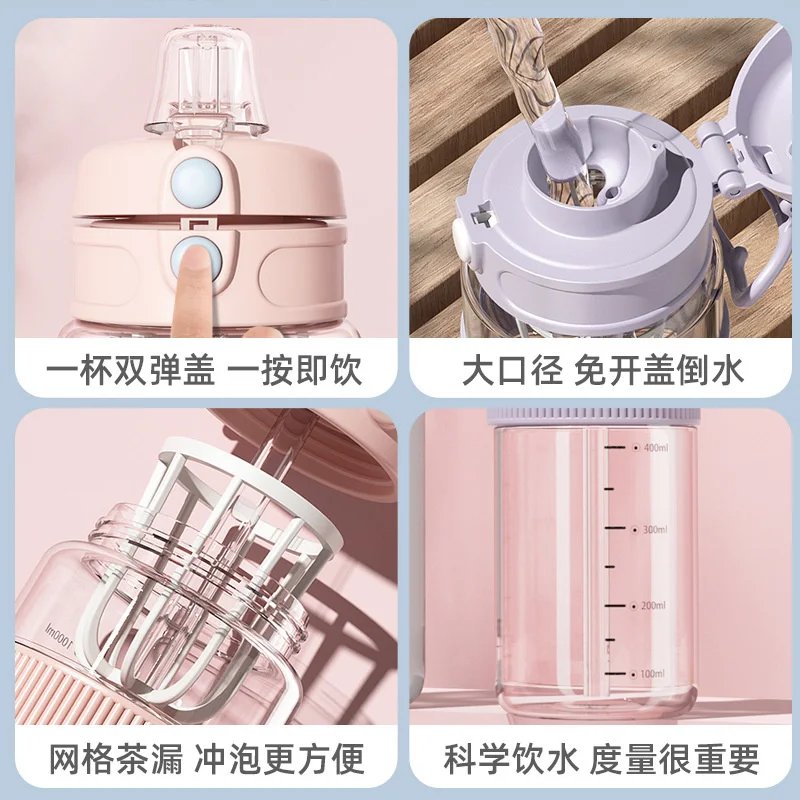 一杯双弹盖 一按即饮

大口径 免开盖倒水

1000ml

网格茶漏 冲泡更方便

400ml
300ml
200ml
100ml

科学饮水 度量很重要