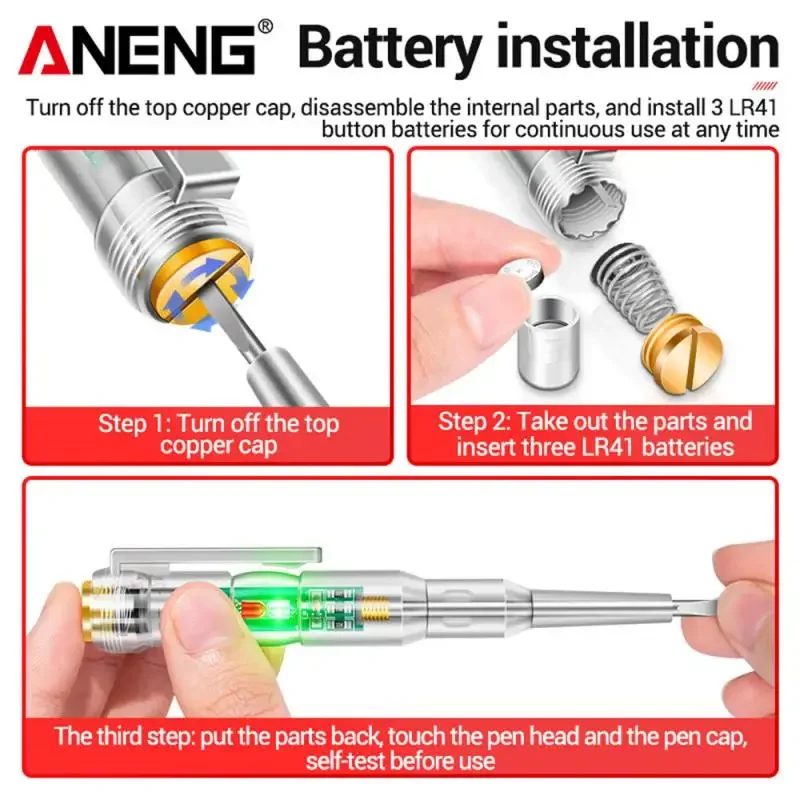 ANENG® Battery installation

Turn off the top copper cap, disassemble the internal parts, and install 3 LR41 button batteries for continuous use at any time

Step 1: Turn off the top copper cap

Step 2: Take out the parts and insert three LR41 batteries

The third step: put the parts back, touch the pen head and the pen cap, self-test before use