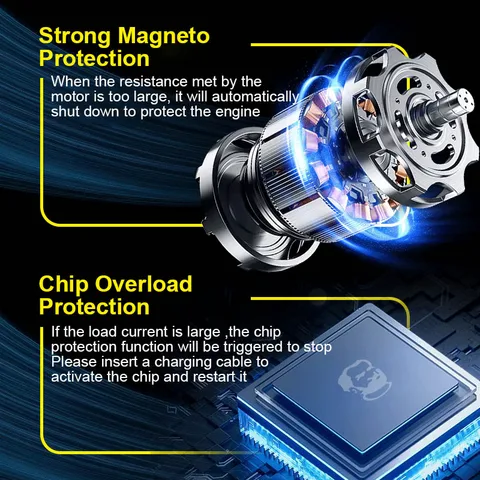 Strong Magneto Protection

When the resistance met by the motor is too large, it will automatically shut down to protect the engine

Chip Overload Protection

If the load current is large ,the chip protection function will be triggered to stop Please insert a charging cable to activate the chip and restart it