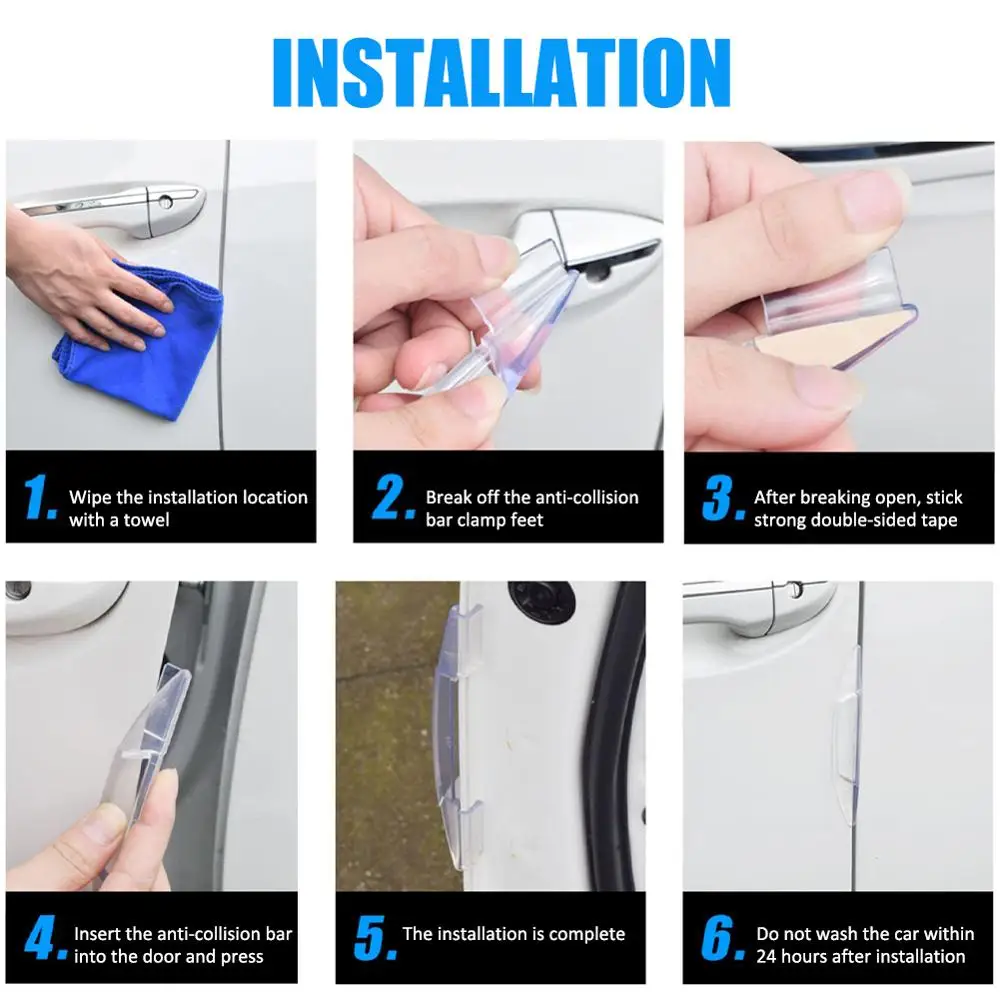 INSTALLATION

1. Wipe the installation location with a towel

2. Break off the anti-collision bar clamp feet

3. After breaking open, stick strong double-sided tape

4. Insert the anti-collision bar into the door and press

5. The installation is complete

6. Do not wash the car within 24 hours after installation