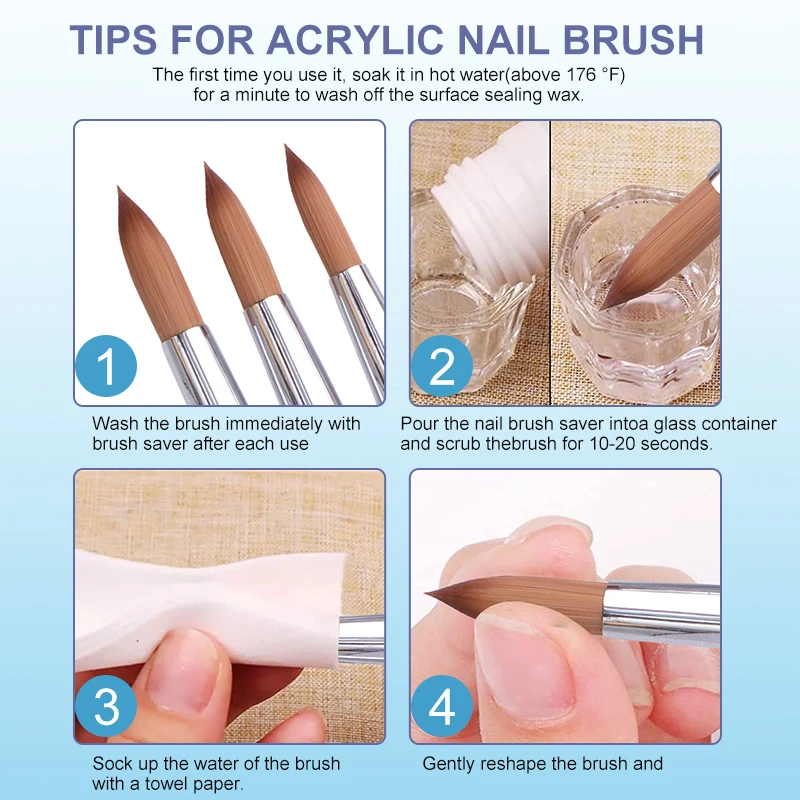 TIPS FOR ACRYLIC NAIL BRUSH

The first time you use it, soak it in hot water(above 176 °F) for a minute to wash off the surface sealing wax.

1

Wash the brush immediately with brush saver after each use

2

Pour the nail brush saver intoa glass container and scrub thebrush for 10-20 seconds.

3

Sock up the water of the brush with a towel paper.

4

Gently reshape the brush and