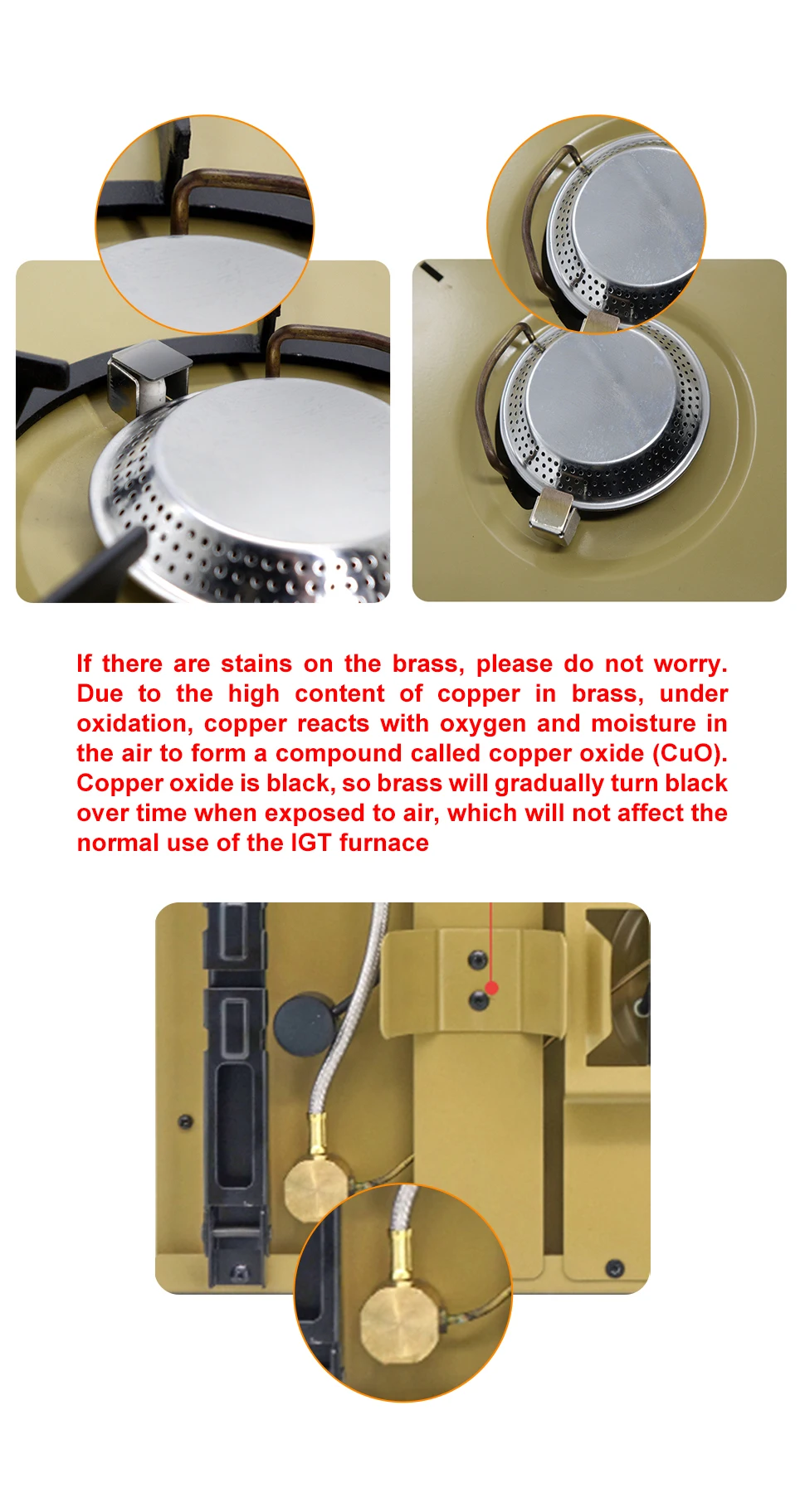 If there are stains on the brass, please do not worry. Due to the high content of copper in brass, under oxidation, copper reacts with oxygen and moisture in the air to form a compound called copper oxide (CuO). Copper oxide is black, so brass will gradually turn black over time when exposed to air, which will not affect the normal use of the IGT furnace