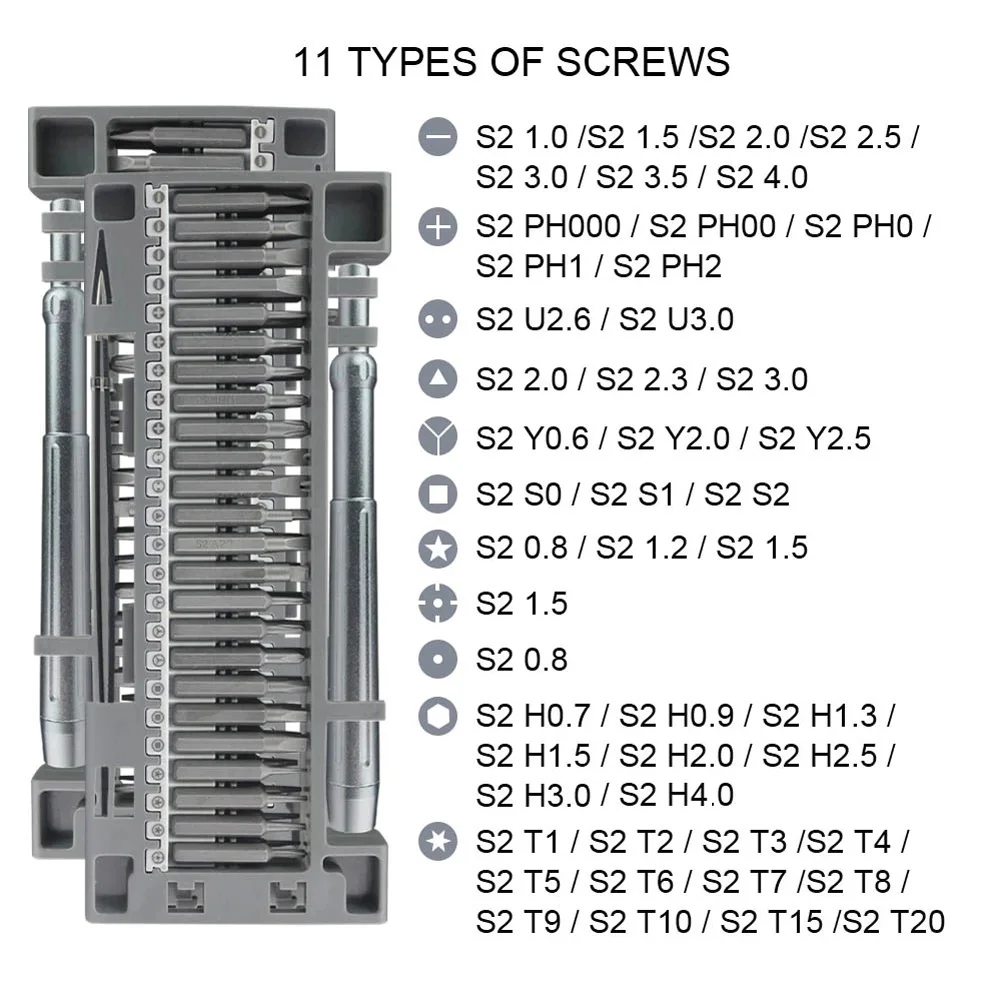 11 TYPES OF SCREWS

S2 1.0 /S2 1.5 /S2 2.0 /S2 2.5 / S2 3.0 / S2 3.5 / S2 4.0

S2 PH000 / S2 PH00 / S2 PH0 / S2 PH1 / S2 PH2

S2 U2.6 / S2 U3.0

S2 2.0 / S2 2.3 / S2 3.0

S2 Y0.6 / S2 Y2.0 / S2 Y2.5

S2 S0 / S2 S1 / S2 S2

S2 0.8 / S2 1.2 / S2 1.5

S2 1.5

S2 0.8

S2 H0.7 / S2 H0.9 / S2 H1.3 / S2 H1.5 / S2 H2.0 / S2 H2.5 / S2 H3.0 / S2 H4.0

S2 T1 / S2 T2 / S2 T3 /S2 T4 / S2 T5 / S2 T6 / S2 T7 /S2 T8 / S2 T9 / S2 T10 / S2 T15 /S2 T20