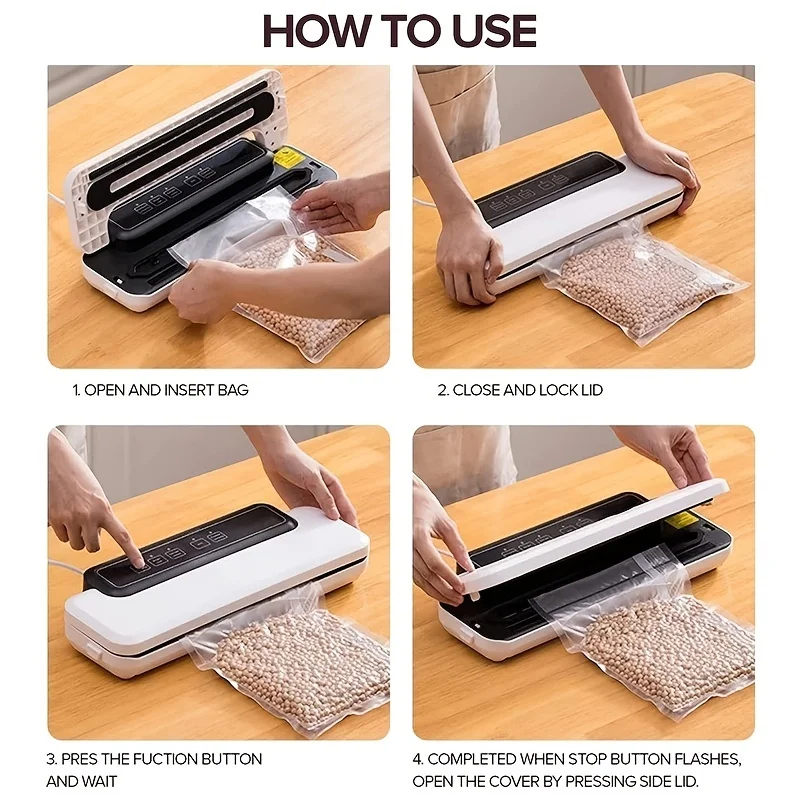 HOW TO USE

1. OPEN AND INSERT BAG

2. CLOSE AND LOCK LID

3. PRES THE FUCTION BUTTON AND WAIT

4. COMPLETED WHEN STOP BUTTON FLASHES, OPEN THE COVER BY PRESSING SIDE LID.