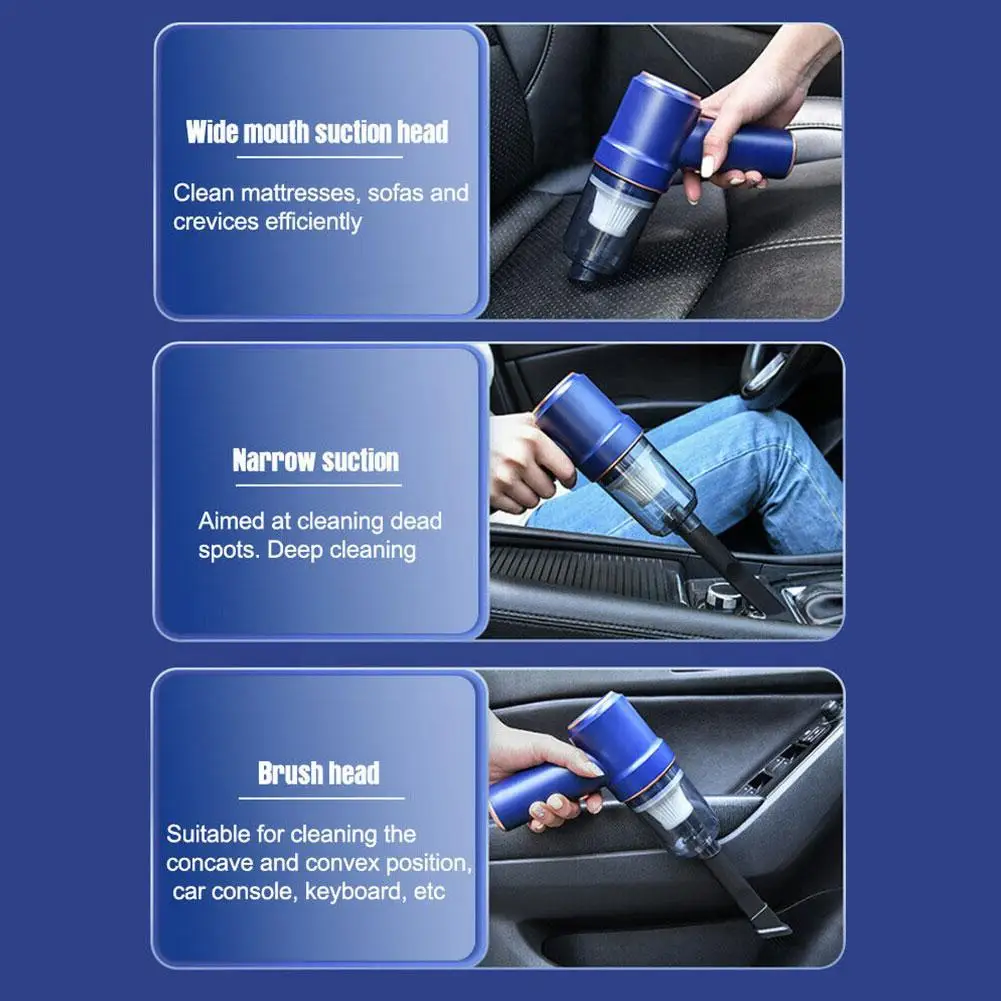 Wide mouth suction head

Clean mattresses, sofas and crevices efficiently

Narrow suction

Aimed at cleaning dead spots. Deep cleaning

Brush head

Suitable for cleaning the concave and convex position, car console, keyboard, etc