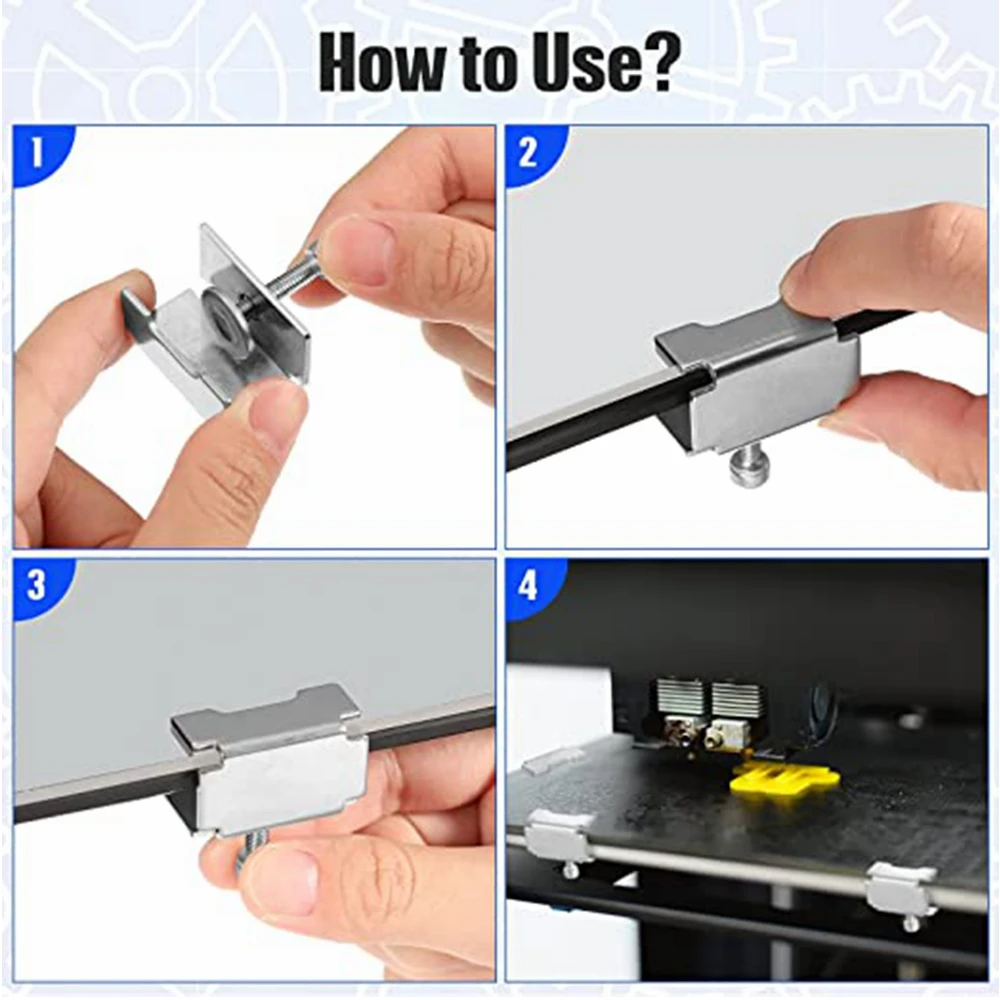 How to Use?

1

2

3

4