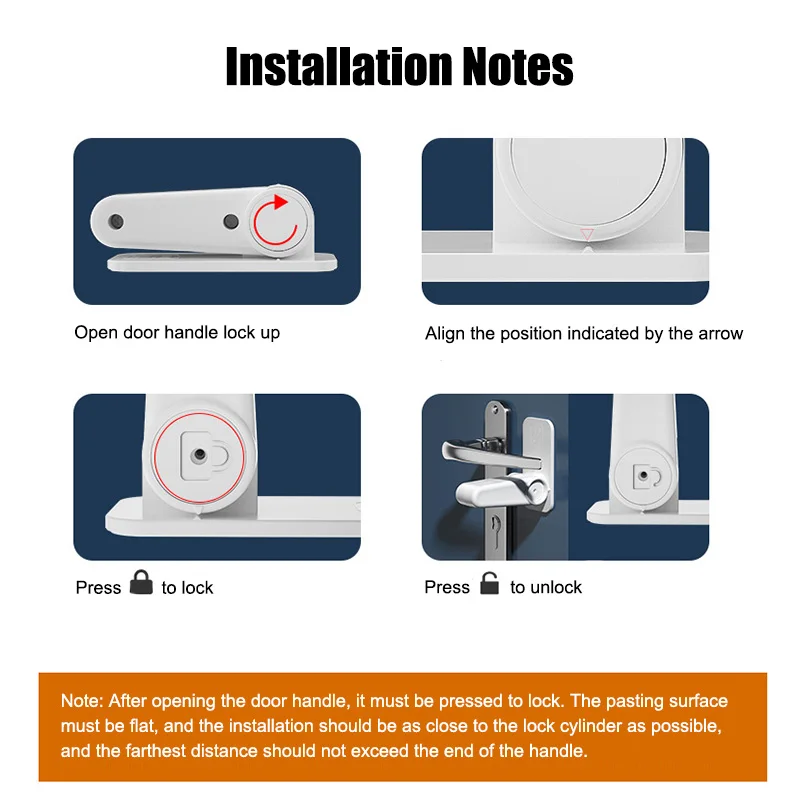 Installation Notes

Open door handle lock up

Align the position indicated by the arrow

Press to lock

Press to unlock

Note: After opening the door handle, it must be pressed to lock. The pasting surface must be flat, and the installation should be as close to the lock cylinder as possible, and the farthest distance should not exceed the end of the handle.