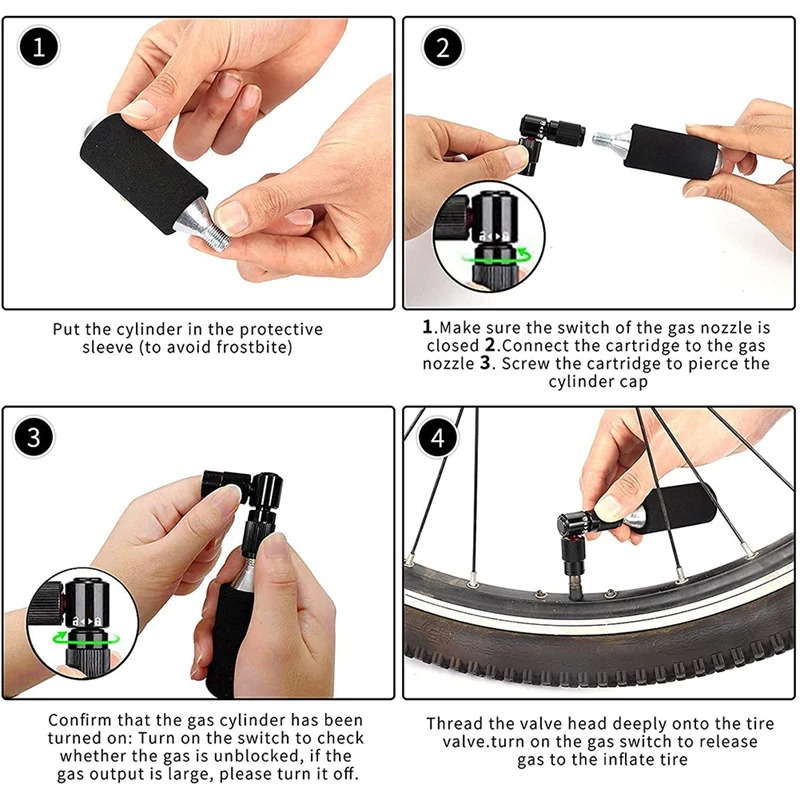 1

Put the cylinder in the protective sleeve (to avoid frostbite)

2

1.Make sure the switch of the gas nozzle is closed 2.Connect the cartridge to the gas nozzle 3. Screw the cartridge to pierce the cylinder cap

3

Confirm that the gas cylinder has been turned on: Turn on the switch to check whether the gas is unblocked, if the gas output is large, please turn it off.

4

Thread the valve head deeply onto the tire valve.turn on the gas switch to release gas to the inflate tire