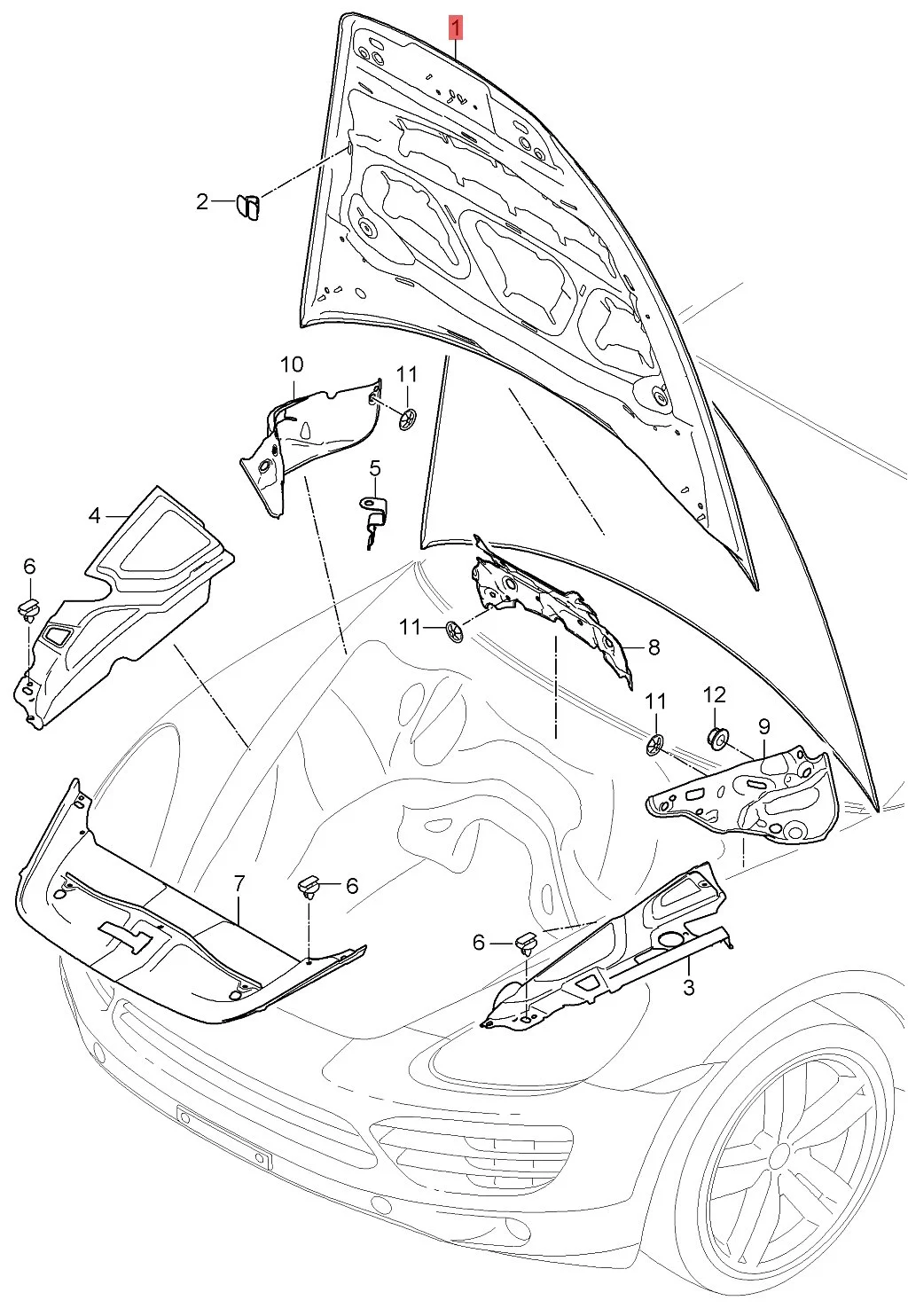 1
2
10
11
5
4
6
11
8
11
12
9
7
6
6
3