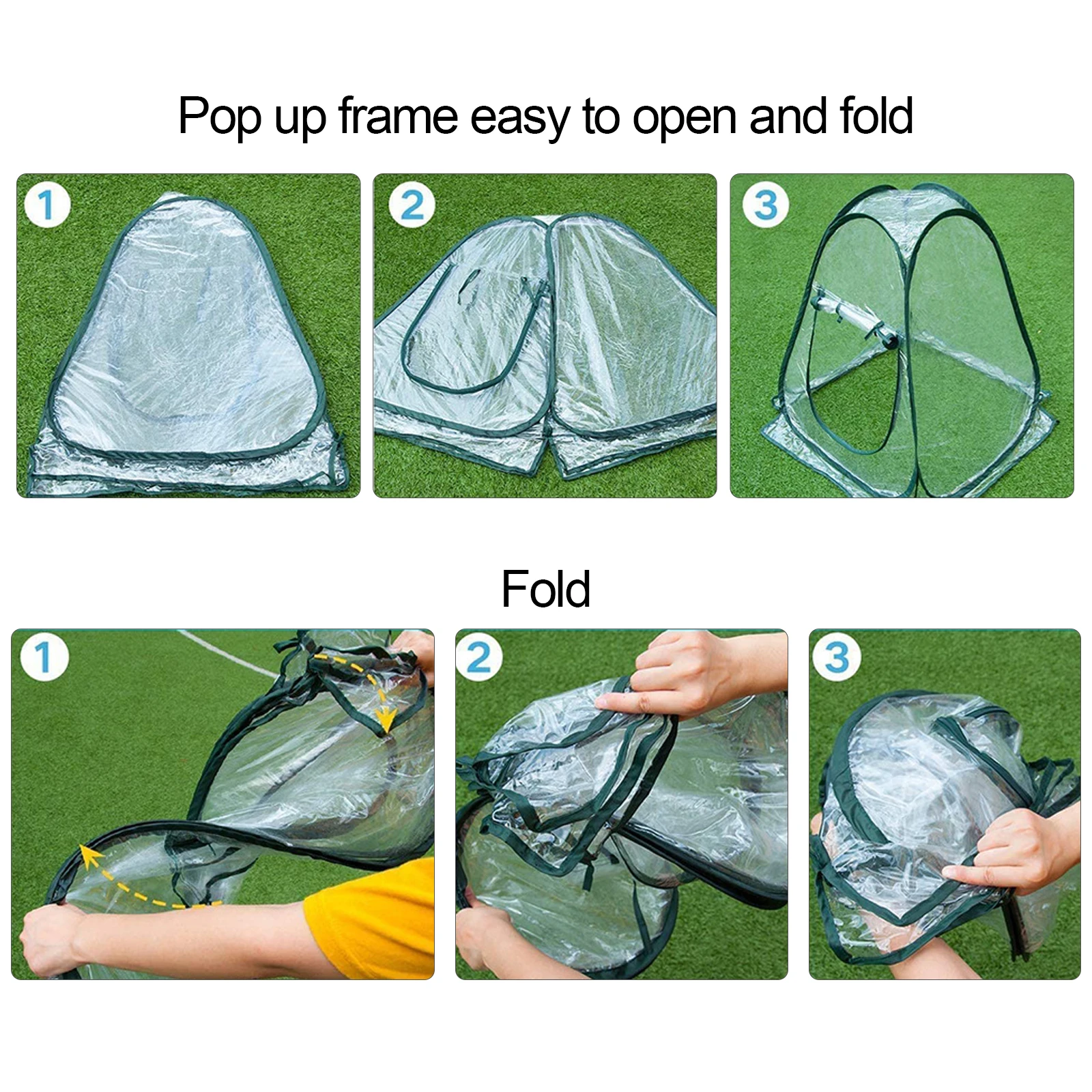 Pop up frame easy to open and fold

1

2

3

Fold

1

2

3