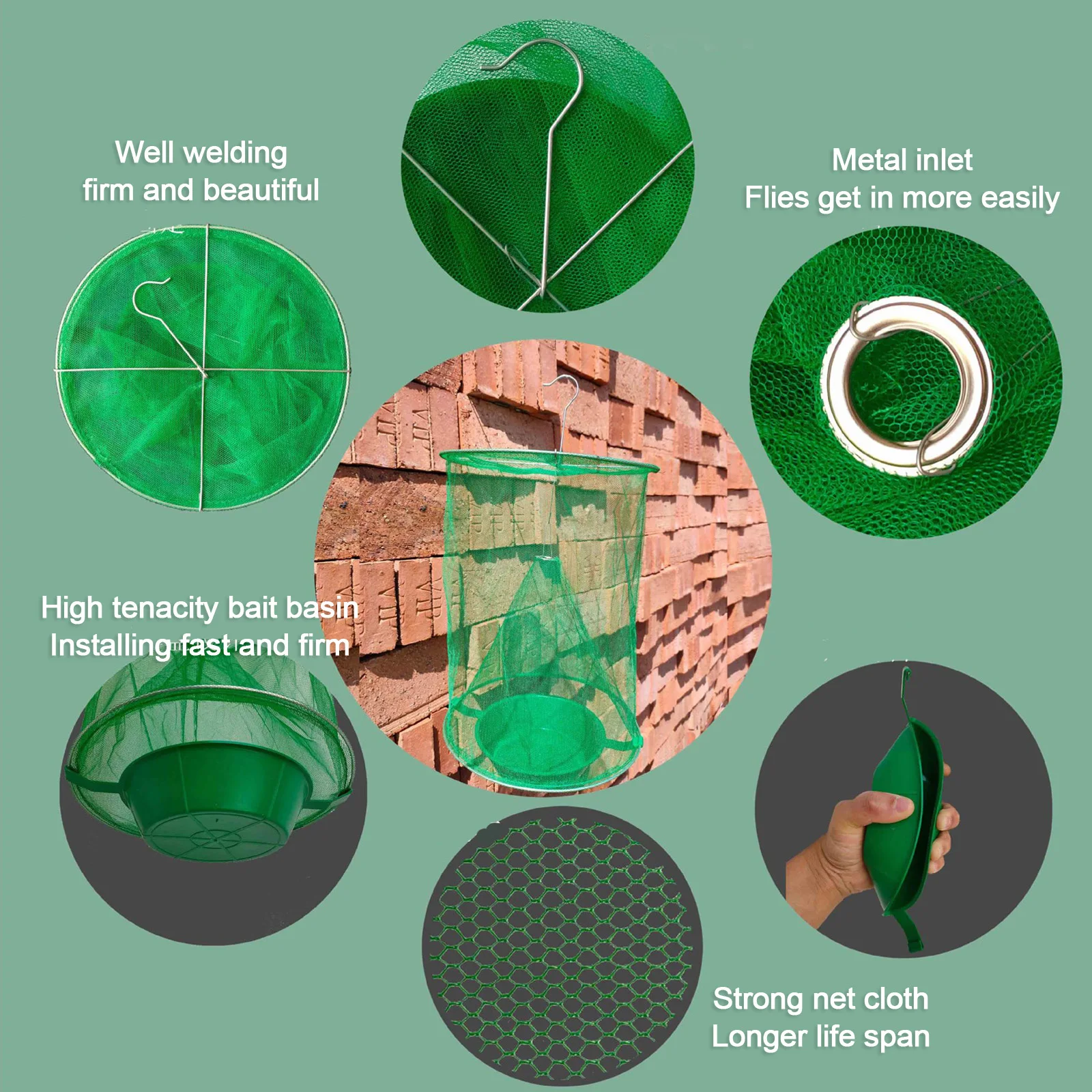 Well welding
firm and beautiful

Metal inlet
Flies get in more easily

High tenacity bait basin
Installing fast and firm

Strong net cloth
Longer life span