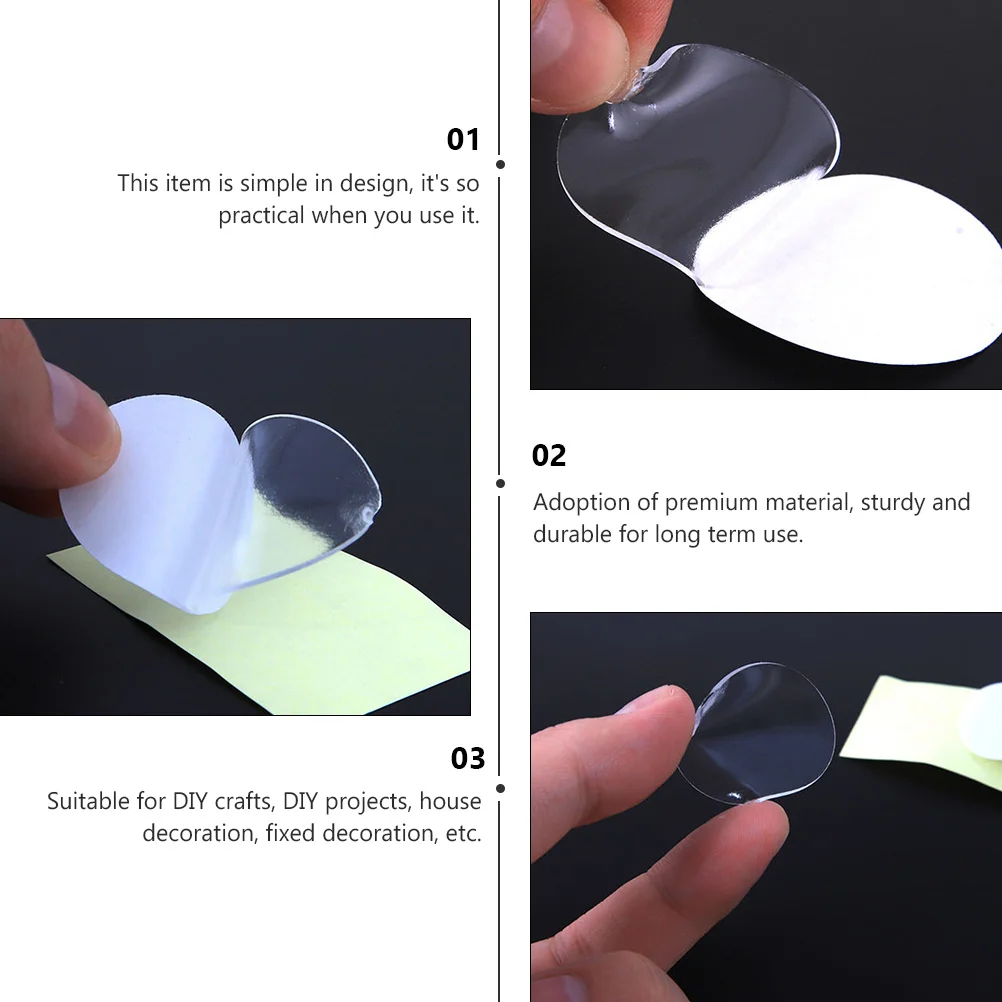 01

This item is simple in design, it's so practical when you use it.

02

Adoption of premium material, sturdy and durable for long term use.

03

Suitable for DIY crafts, DIY projects, house decoration, fixed decoration, etc.