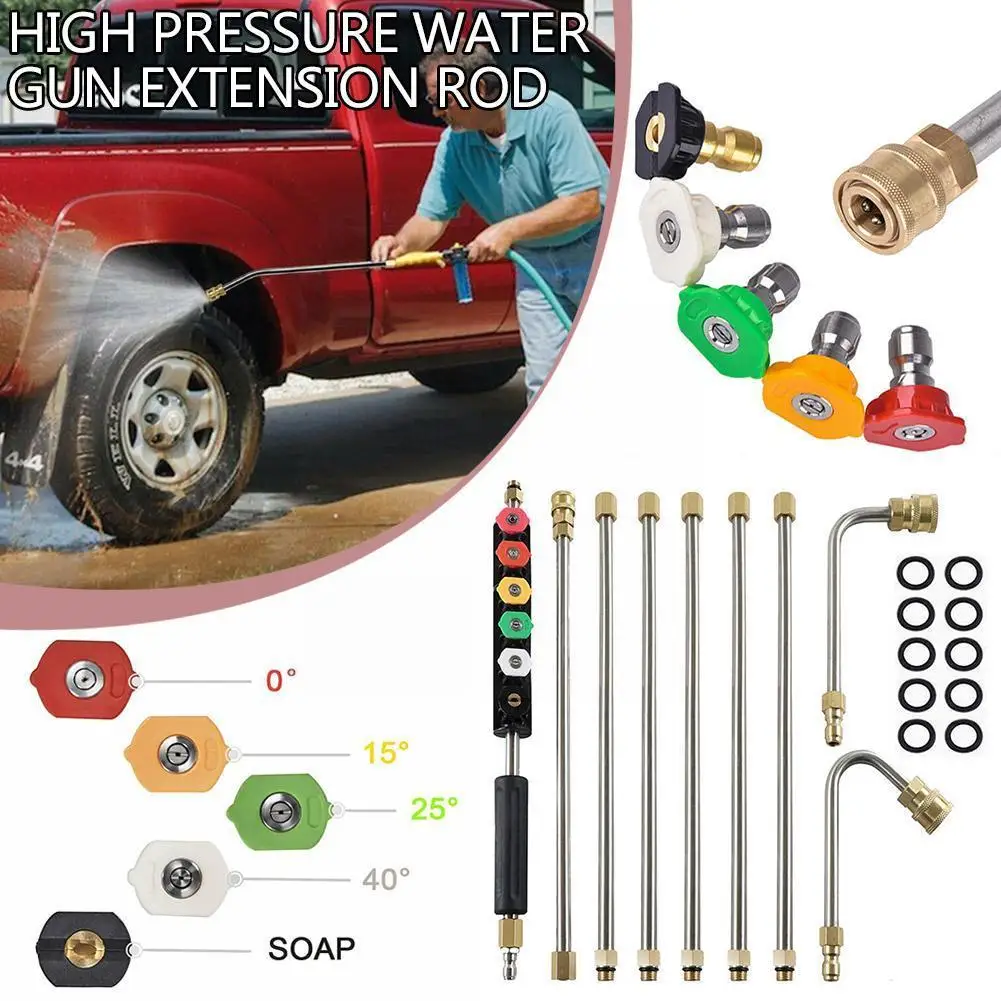 HIGH PRESSURE WATER GUN EXTENSION ROD

4x4

0°

15°

25°

40°

SOAP