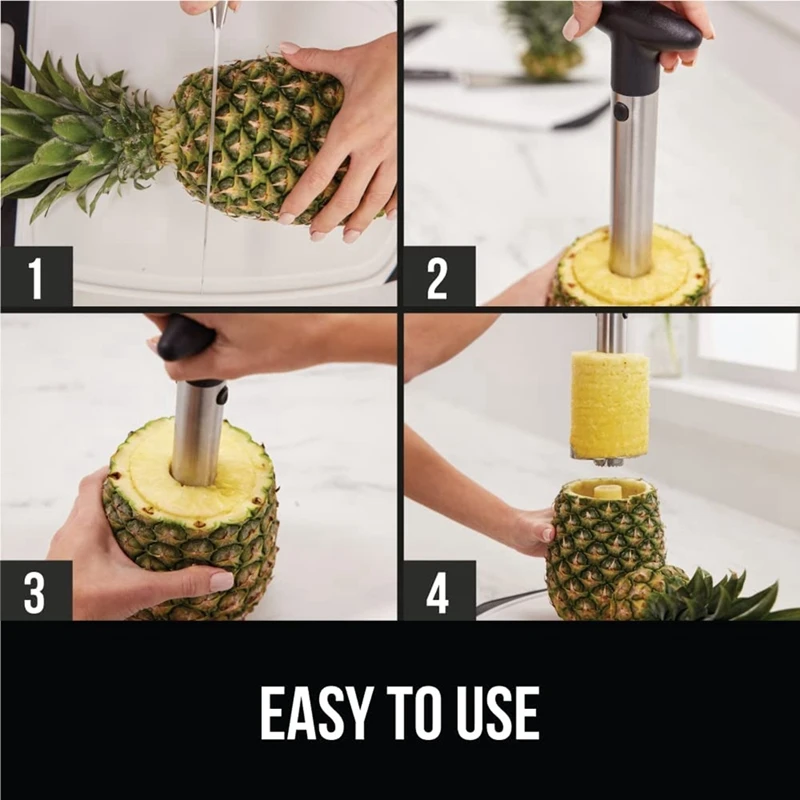 1

2

3

4

EASY TO USE