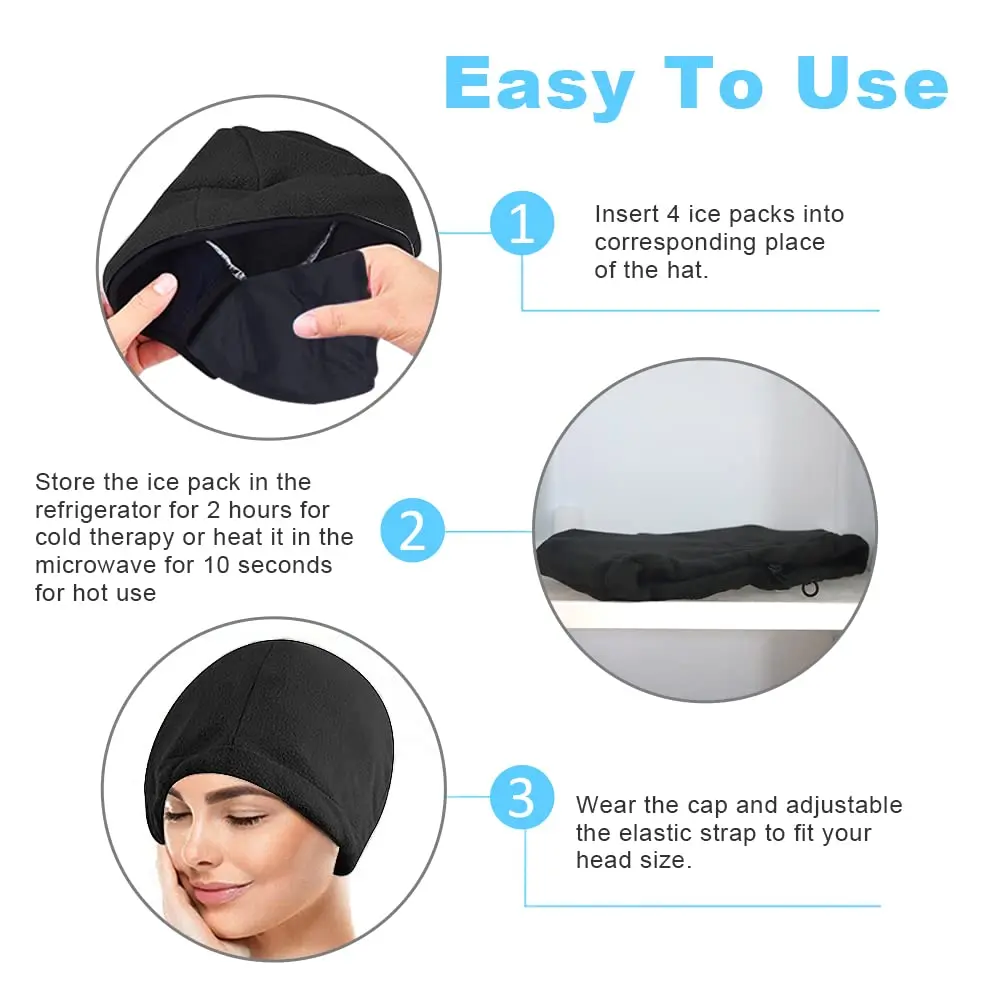 Easy To Use

1

Insert 4 ice packs into corresponding place of the hat.

Store the ice pack in the refrigerator for 2 hours for cold therapy or heat it in the microwave for 10 seconds for hot use

2

3

Wear the cap and adjustable the elastic strap to fit your head size.