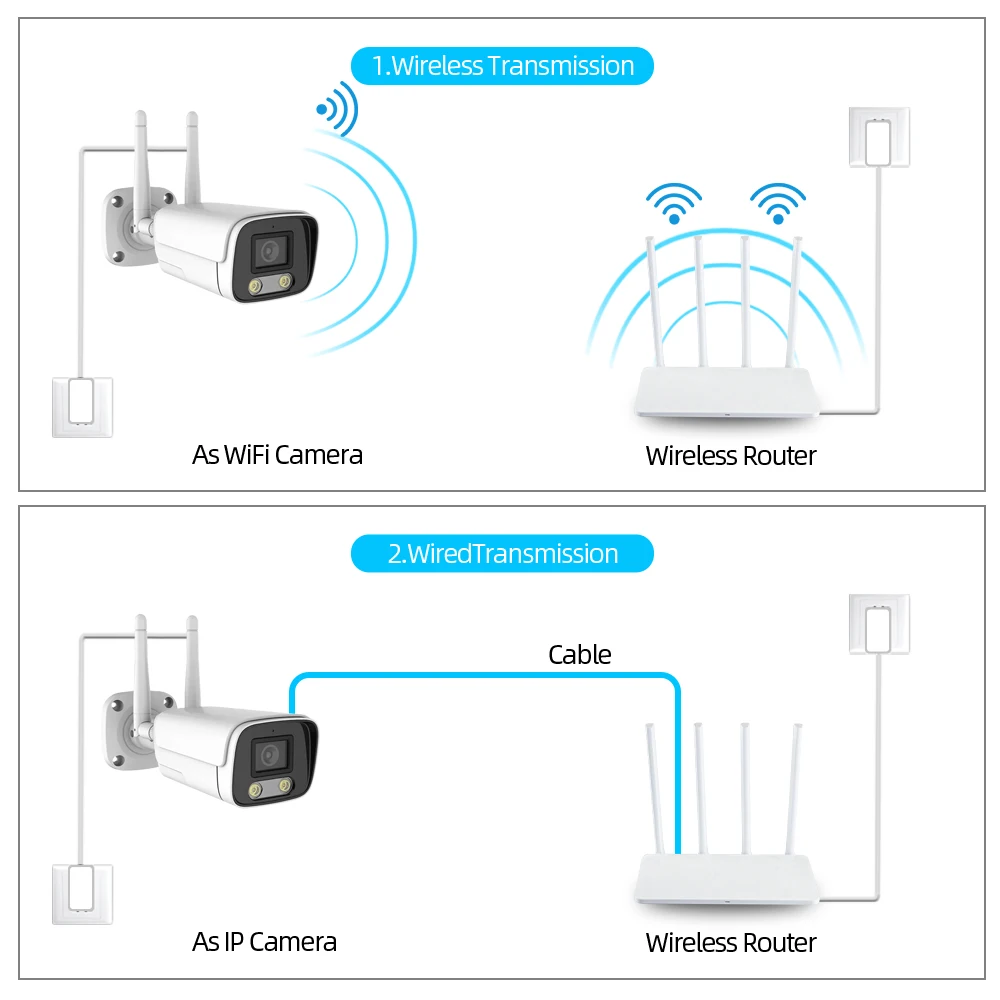 1.Wireless Transmission

As WiFi Camera

Wireless Router

2.WiredTransmission

Cable

As IP Camera

Wireless Router