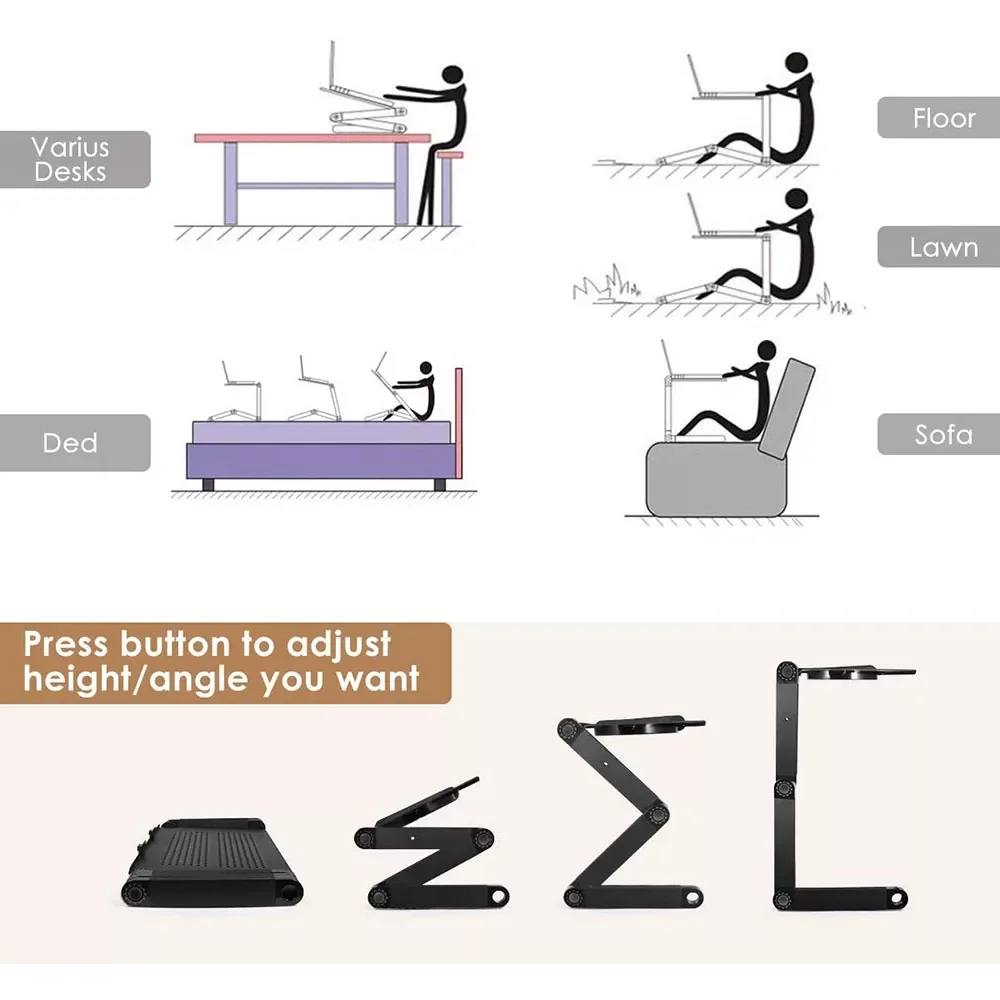 Varius Desks

Floor

Lawn

Ded

Sofa

Press button to adjust height/angle you want