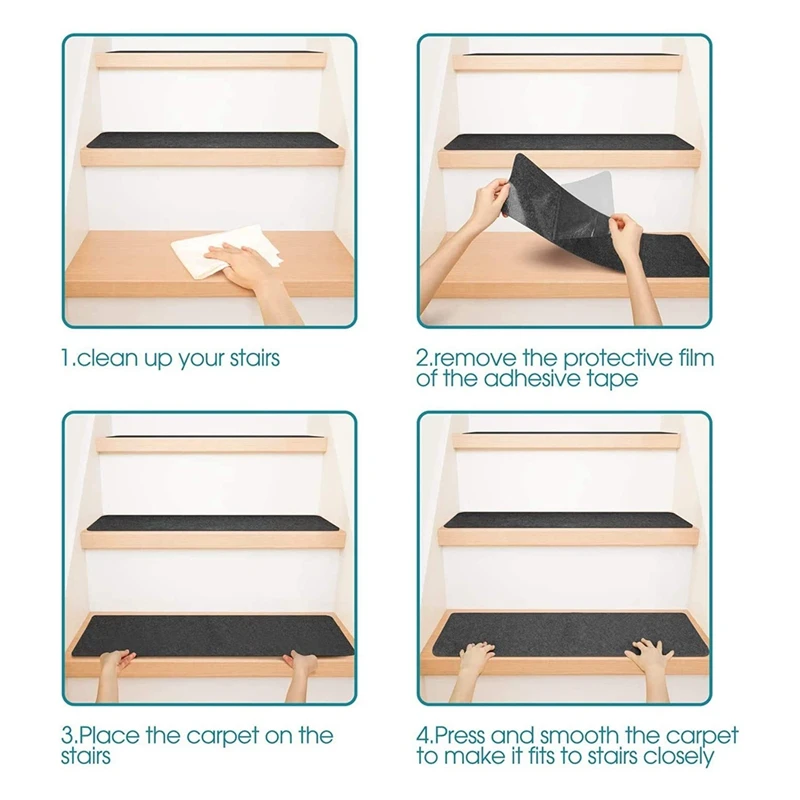 1.clean up your stairs

2.remove the protective film of the adhesive tape

3.Place the carpet on the stairs

4.Press and smooth the carpet to make it fits to stairs closely