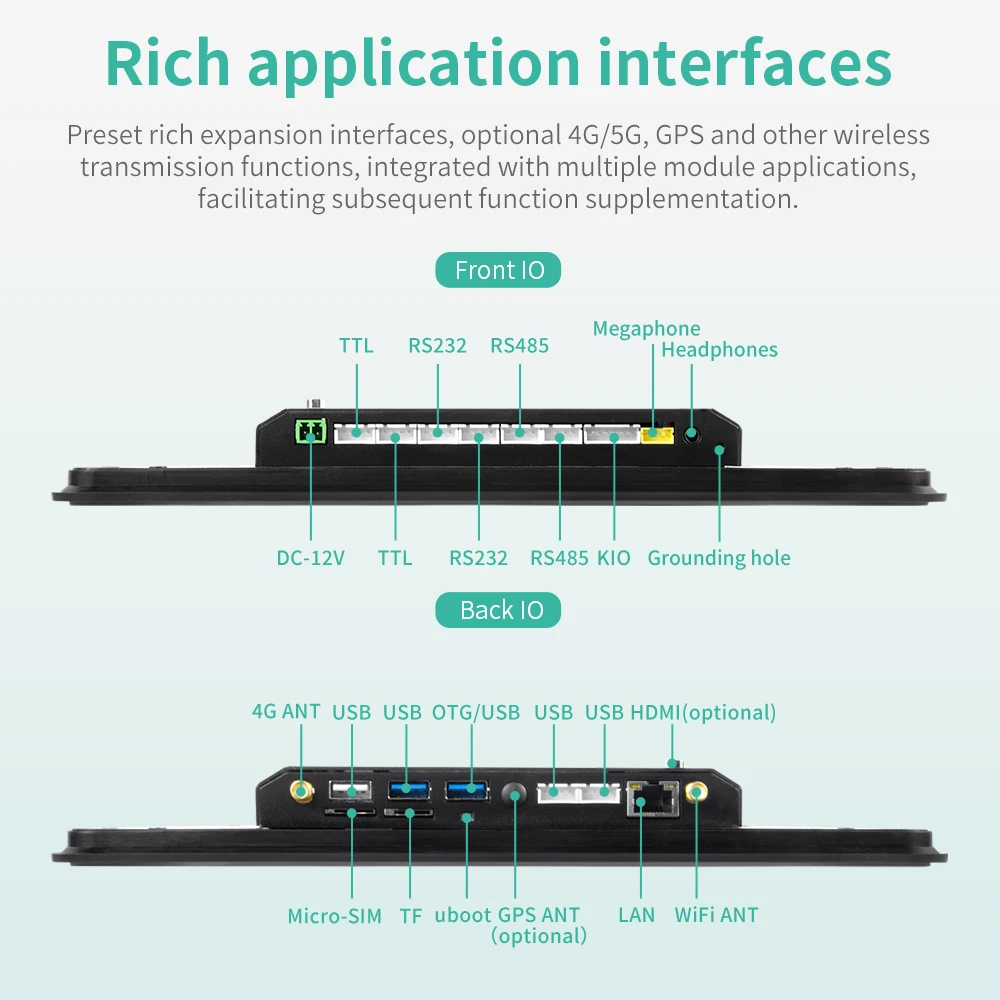 Rich application interfaces

Preset rich expansion interfaces, optional 4G/5G, GPS and other wireless transmission functions, integrated with multiple module applications, facilitating subsequent function supplementation.

Front IO

TTL RS232 RS485 Megaphone Headphones

DC-12V TTL RS232 RS485 KIO Grounding hole

Back IO

4G ANT USB USB OTG/USB USB USB HDMI(optional)

Micro-SIM TF uboot GPS ANT (optional) LAN WiFi ANT