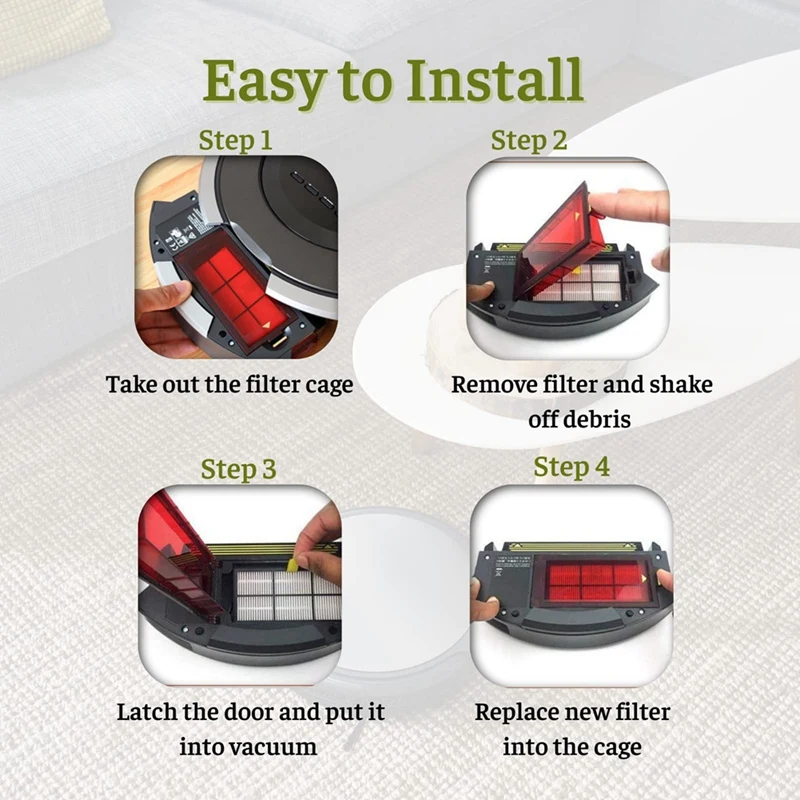 Easy to Install

Step 1

Take out the filter cage

Step 2

Remove filter and shake off debris

Step 3

Latch the door and put it into vacuum

Step 4

Replace new filter into the cage