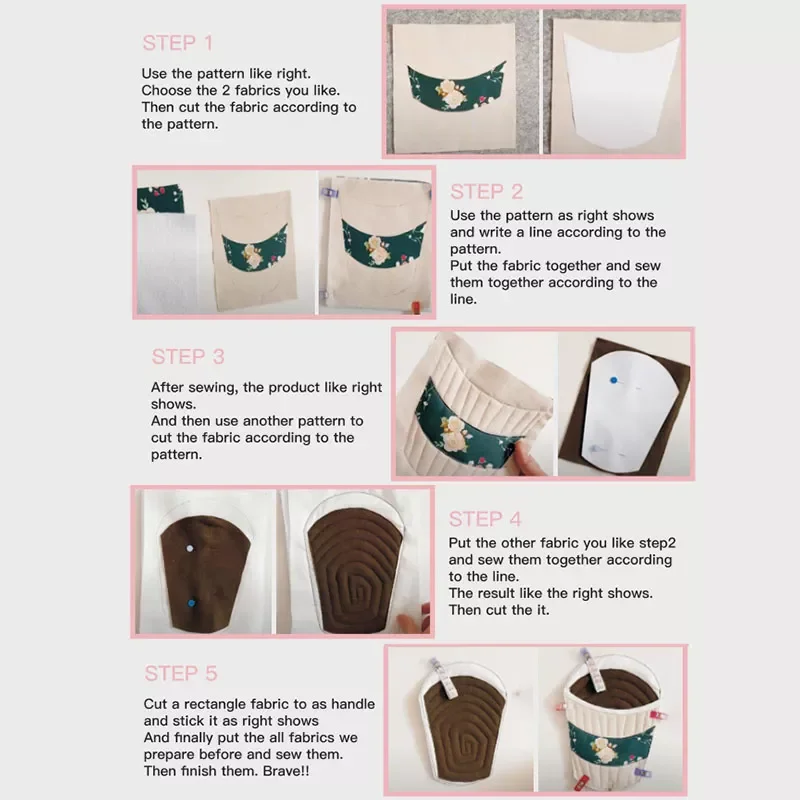 STEP 1

Use the pattern like right.
Choose the 2 fabrics you like.
Then cut the fabric according to the pattern.

STEP 2

Use the pattern as right shows and write a line according to the pattern.
Put the fabric together and sew them together according to the line.

STEP 3

After sewing, the product like right shows.
And then use another pattern to cut the fabric according to the pattern.

STEP 4

Put the other fabric you like step2 and sew them together according to the line.
The result like the right shows.
Then cut the it.

STEP 5

Cut a rectangle fabric to as handle and stick it as right shows
And finally put the all fabrics we prepare before and sew them.
Then finish them. Brave!!