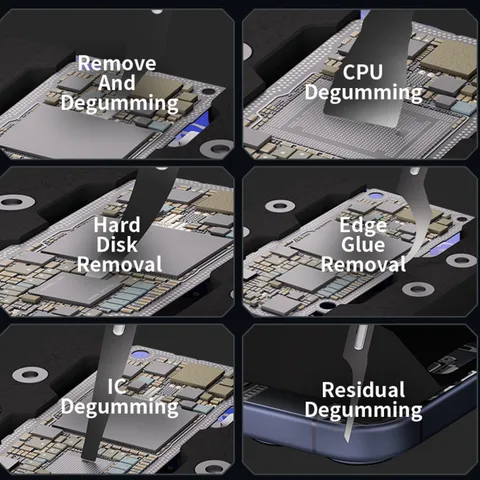 Remove And Degumming

CPU Degumming

Hard Disk Removal

Edge Glue Removal

IC Degumming

Residual Degumming