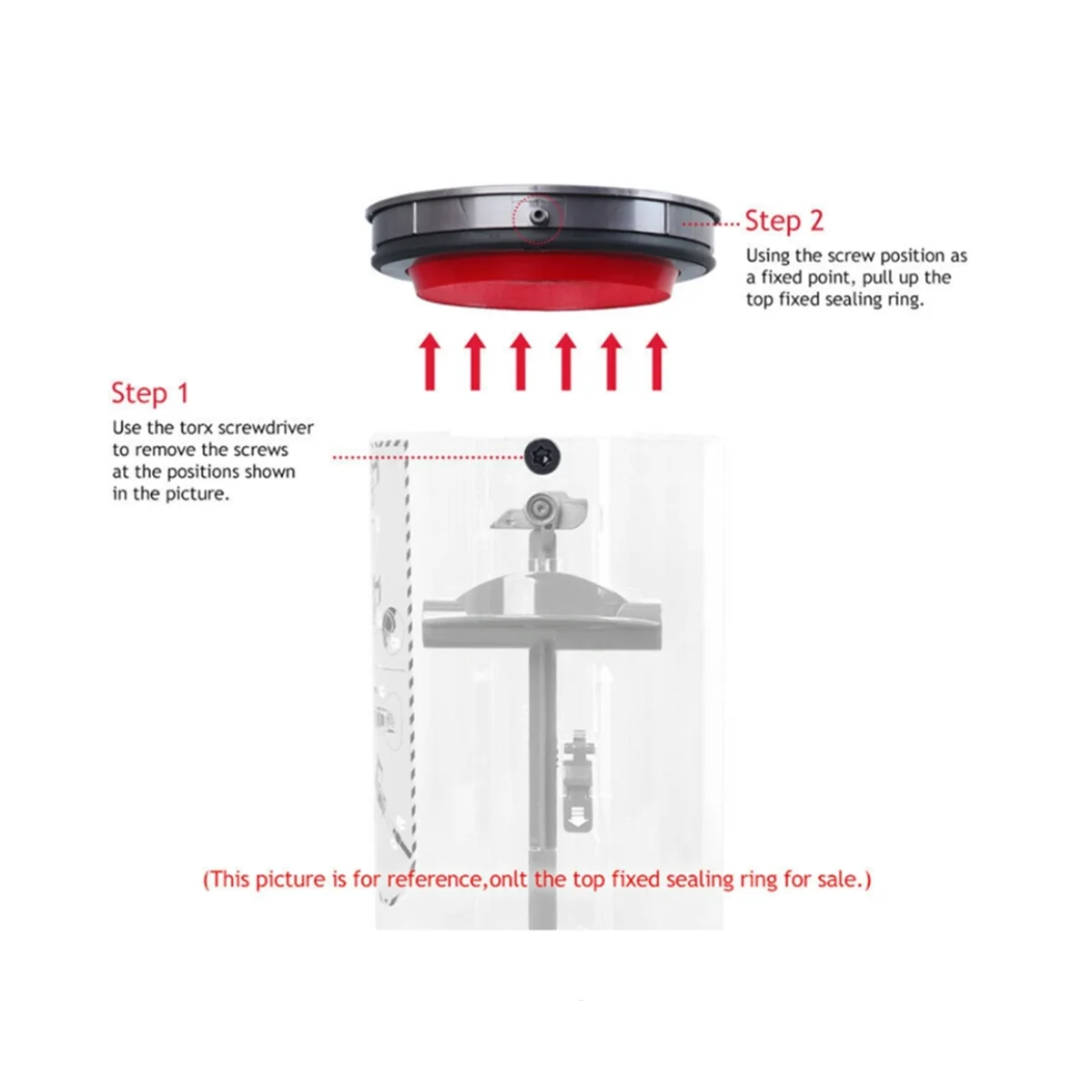 Step 2
Using the screw position as a fixed point, pull up the top fixed sealing ring.

Step 1
Use the torx screwdriver to remove the screws at the positions shown in the picture.

(This picture is for reference,onlt the top fixed sealing ring for sale.)