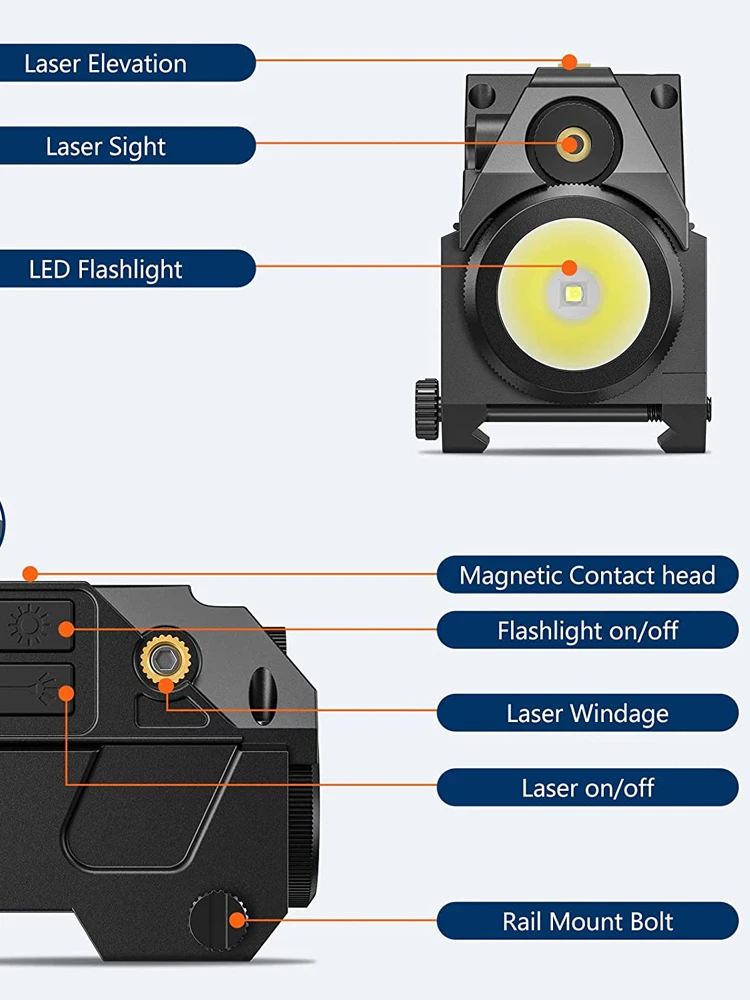 Laser Elevation

Laser Sight

LED Flashlight

Magnetic Contact head

Flashlight on/off

Laser Windage

Laser on/off

Rail Mount Bolt