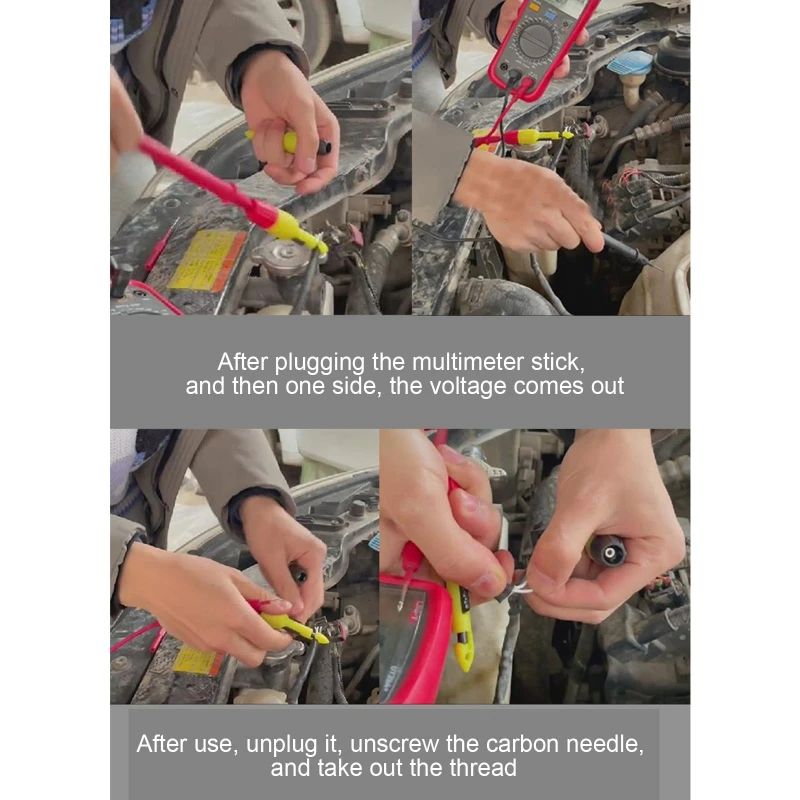 After plugging the multimeter stick,
and then one side, the voltage comes out

After use, unplug it, unscrew the carbon needle,
and take out the thread