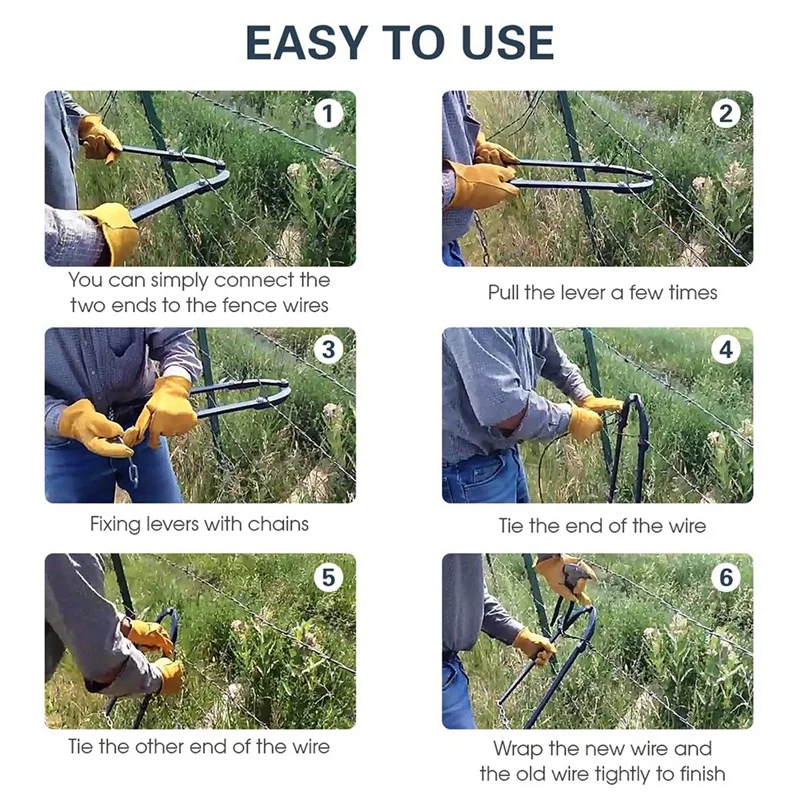 EASY TO USE

1

You can simply connect the two ends to the fence wires

2

Pull the lever a few times

3

Fixing levers with chains

4

Tie the end of the wire

5

Tie the other end of the wire

6

Wrap the new wire and the old wire tightly to finish