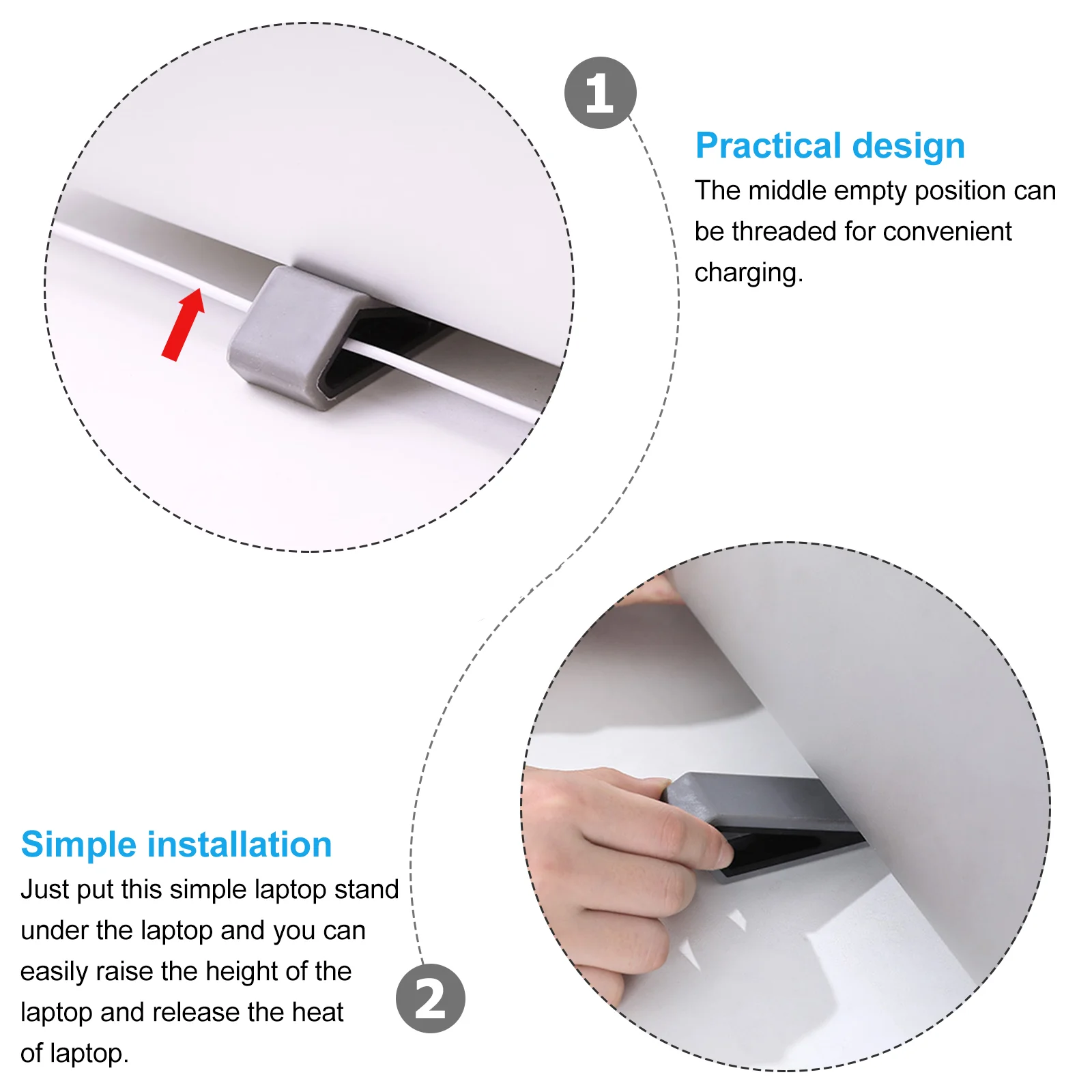 1

Practical design

The middle empty position can be threaded for convenient charging.

Simple installation

Just put this simple laptop stand under the laptop and you can easily raise the height of the laptop and release the heat of laptop.

2