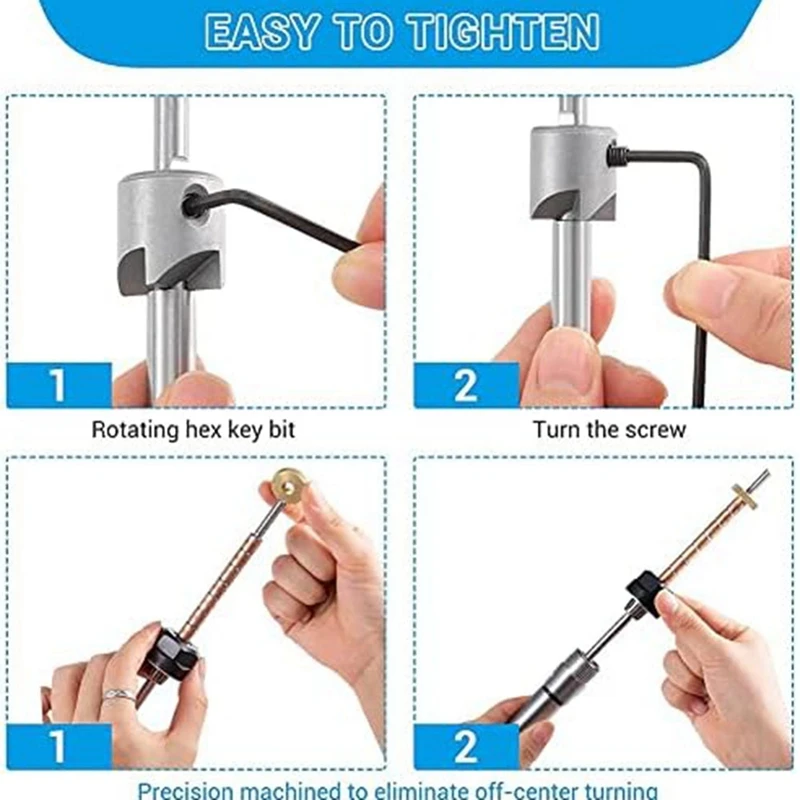 EASY TO TIGHTEN

1

Rotating hex key bit

2

Turn the screw

1

2

Precision machined to eliminate off-center turning