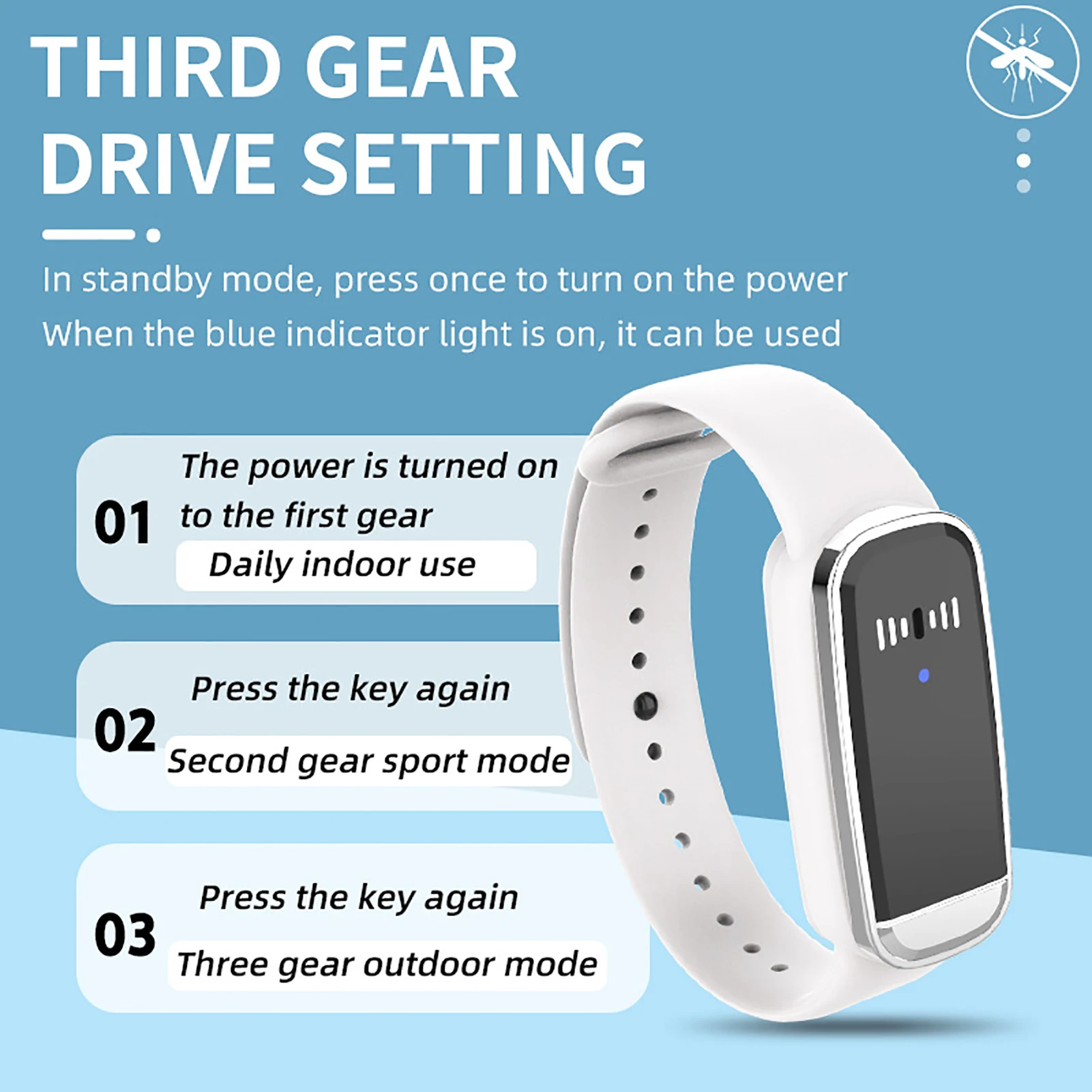 THIRD GEAR
DRIVE SETTING

In standby mode, press once to turn on the power
When the blue indicator light is on, it can be used

01
The power is turned on to the first gear
Daily indoor use

02
Press the key again
Second gear sport mode

03
Press the key again
Three gear outdoor mode