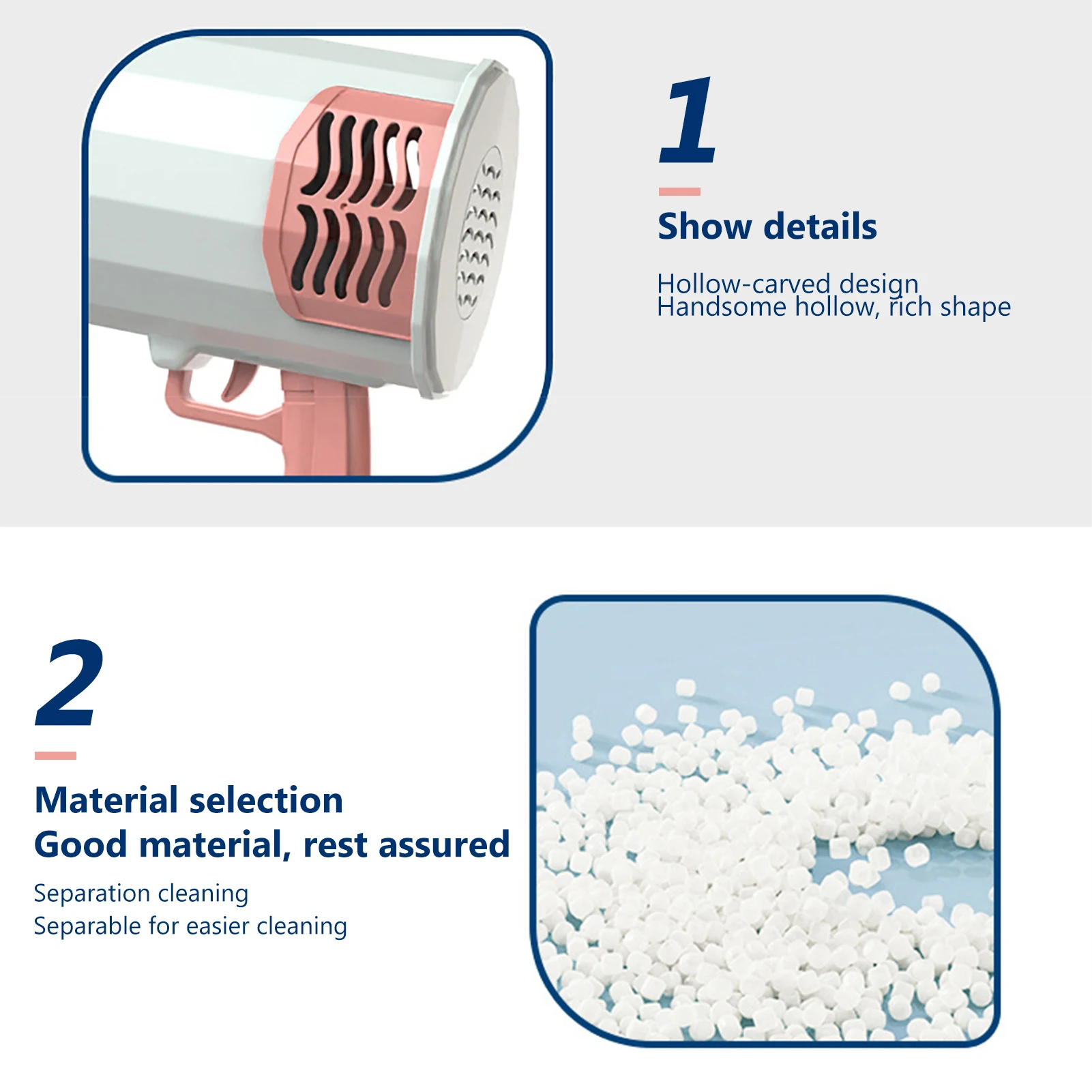 1

Show details

Hollow-carved design
Handsome hollow, rich shape

2

Material selection
Good material, rest assured

Separation cleaning
Separable for easier cleaning