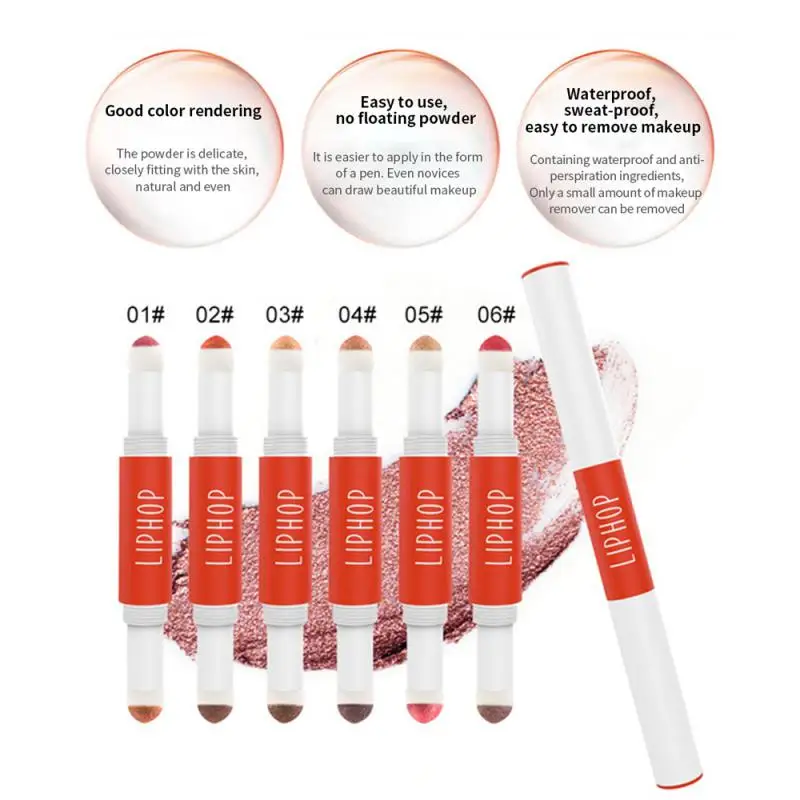 Good color rendering

The powder is delicate, closely fitting with the skin, natural and even

Easy to use, no floating powder

It is easier to apply in the form of a pen. Even novices can draw beautiful makeup

Waterproof, sweat-proof, easy to remove makeup

Containing waterproof and anti-perspiration ingredients, Only a small amount of makeup remover can be removed

01#
02#
03#
04#
05#
06#

LIPHOP
LIPHOP
LIPHOP
LIPHOP
LIPHOP
LIPHOP
LIPHOP