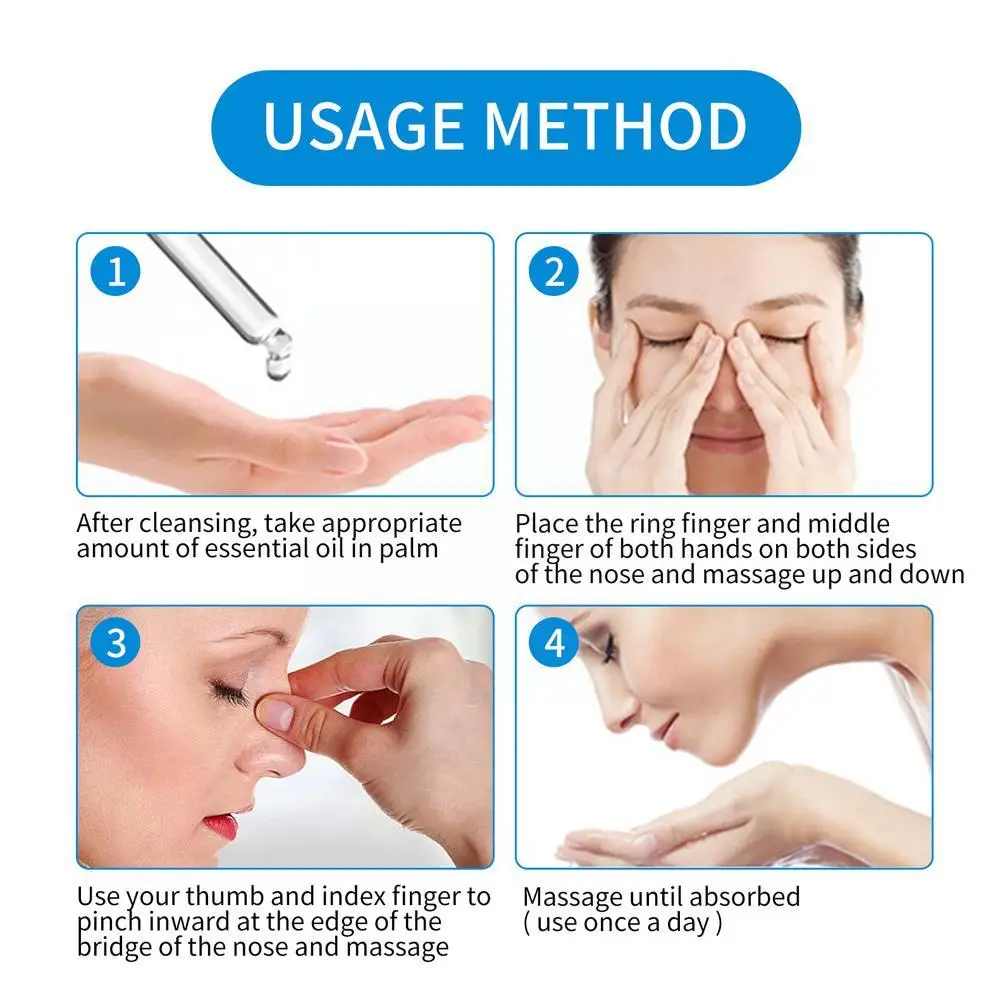 USAGE METHOD

1

After cleansing, take appropriate amount of essential oil in palm

2

Place the ring finger and middle finger of both hands on both sides of the nose and massage up and down

3

Use your thumb and index finger to pinch inward at the edge of the bridge of the nose and massage

4

Massage until absorbed ( use once a day )