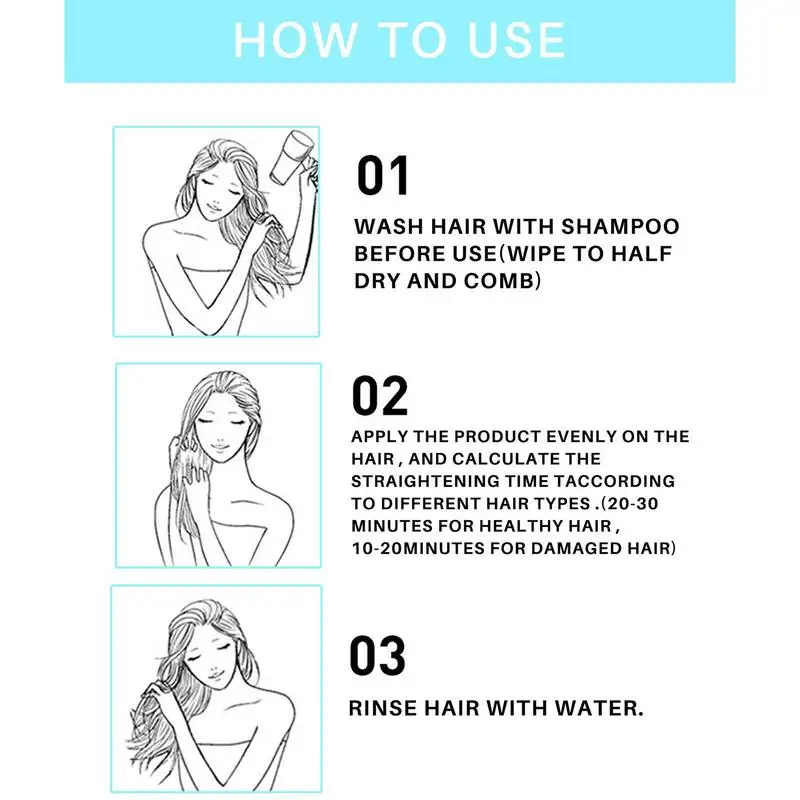 HOW TO USE

01

WASH HAIR WITH SHAMPOO BEFORE USE(WIPE TO HALF DRY AND COMB)

02

APPLY THE PRODUCT EVENLY ON THE HAIR , AND CALCULATE THE STRAIGHTENING TIME TACCORDING TO DIFFERENT HAIR TYPES .(20-30 MINUTES FOR HEALTHY HAIR , 10-20MINUTES FOR DAMAGED HAIR)

03

RINSE HAIR WITH WATER.