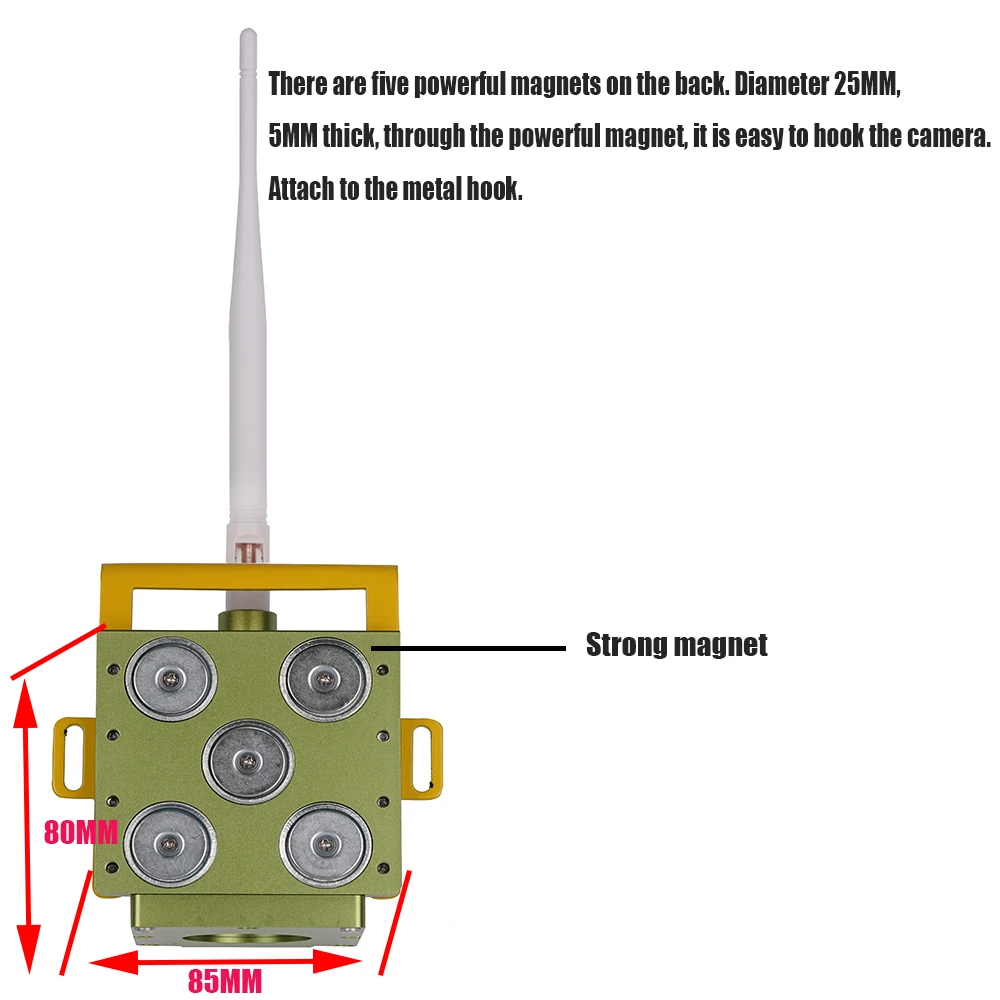 There are five powerful magnets on the back. Diameter 25MM,
5MM thick, through the powerful magnet, it is easy to hook the camera.
Attach to the metal hook.

Strong magnet

80MM

85MM