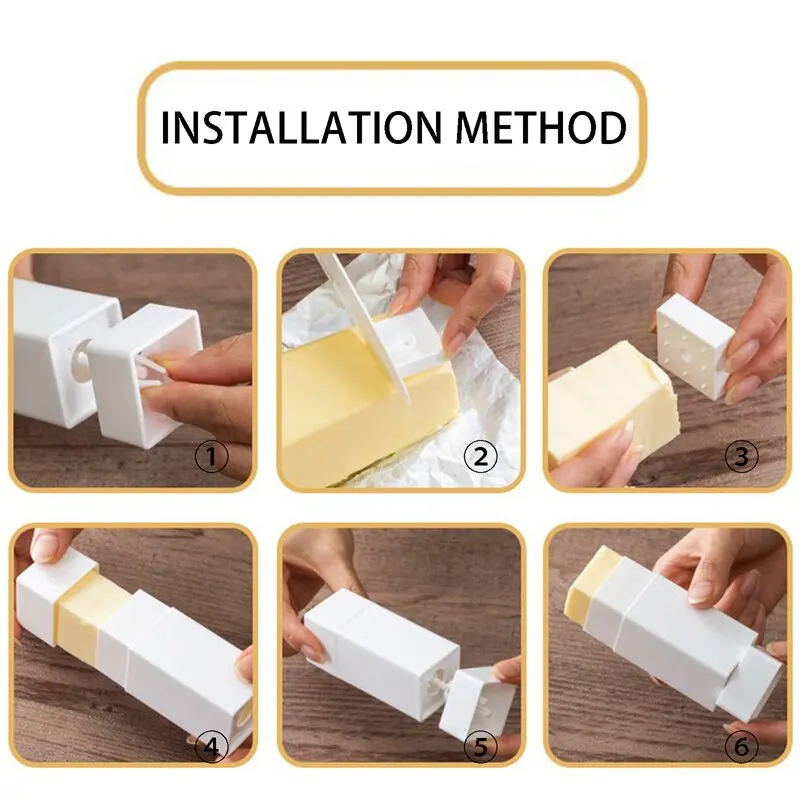 INSTALLATION METHOD

①

②

③

④

⑤

⑥