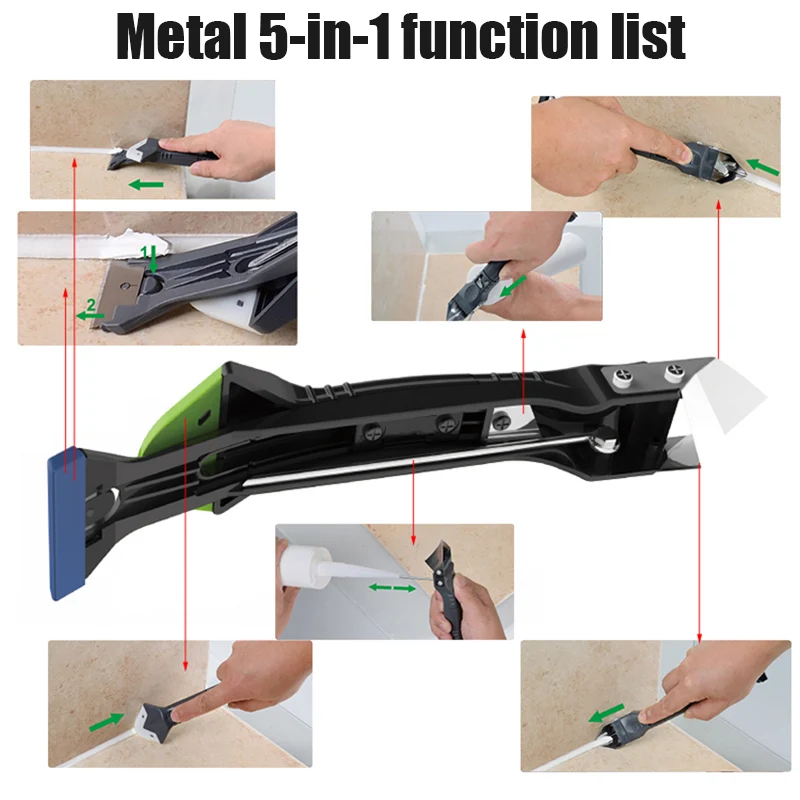 Metal 5-in-1 function list

1

2