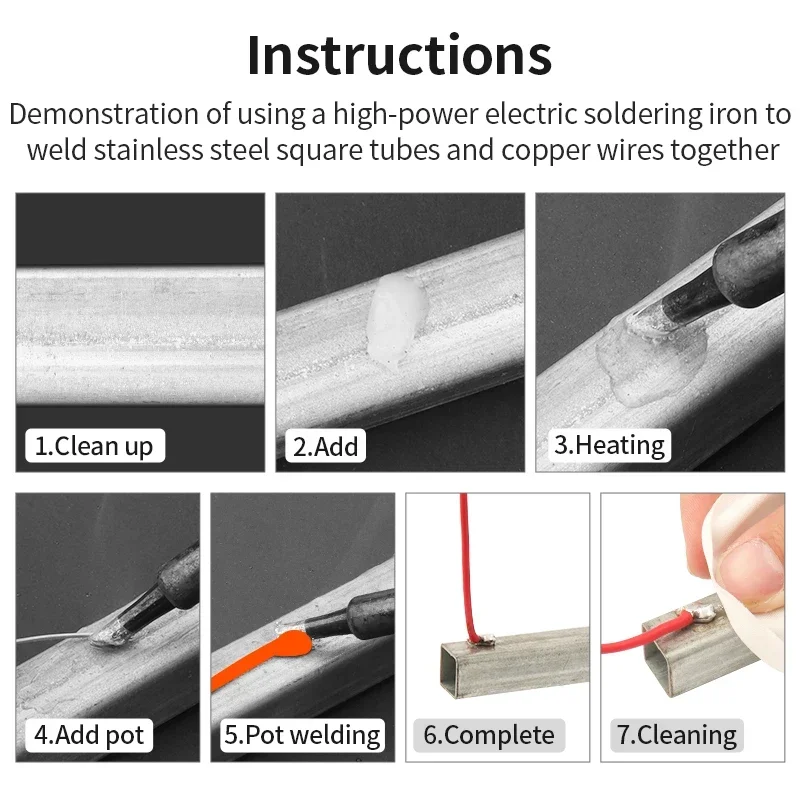 Instructions

Demonstration of using a high-power electric soldering iron to weld stainless steel square tubes and copper wires together

1.Clean up

2.Add

3.Heating

4.Add pot

5.Pot welding

6.Complete

7.Cleaning