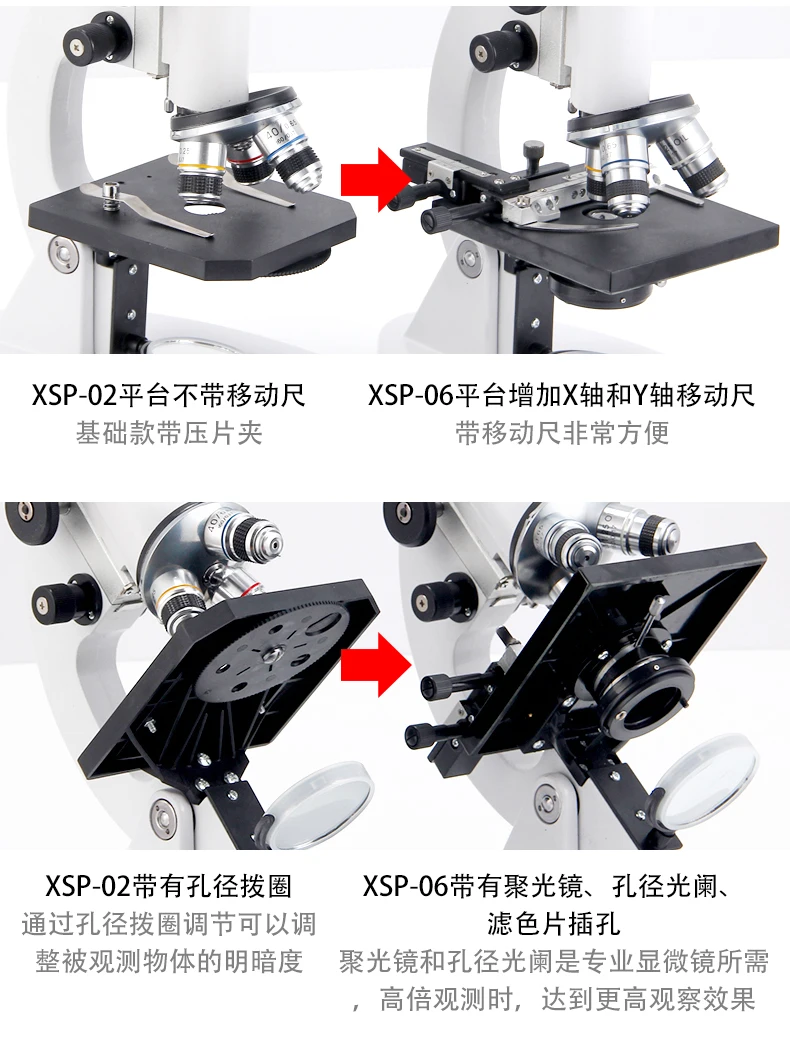 XSP-02平台不带移动尺
基础款带压片夹

XSP-06平台增加X轴和Y轴移动尺
带移动尺非常方便

XSP-02带有孔径拨圈
通过孔径拨圈调节可以调整被观测物体的明暗度

XSP-06带有聚光镜、孔径光阑、滤色片插孔
聚光镜和孔径光阑是专业显微镜所需，高倍观测时，达到更高观察效果